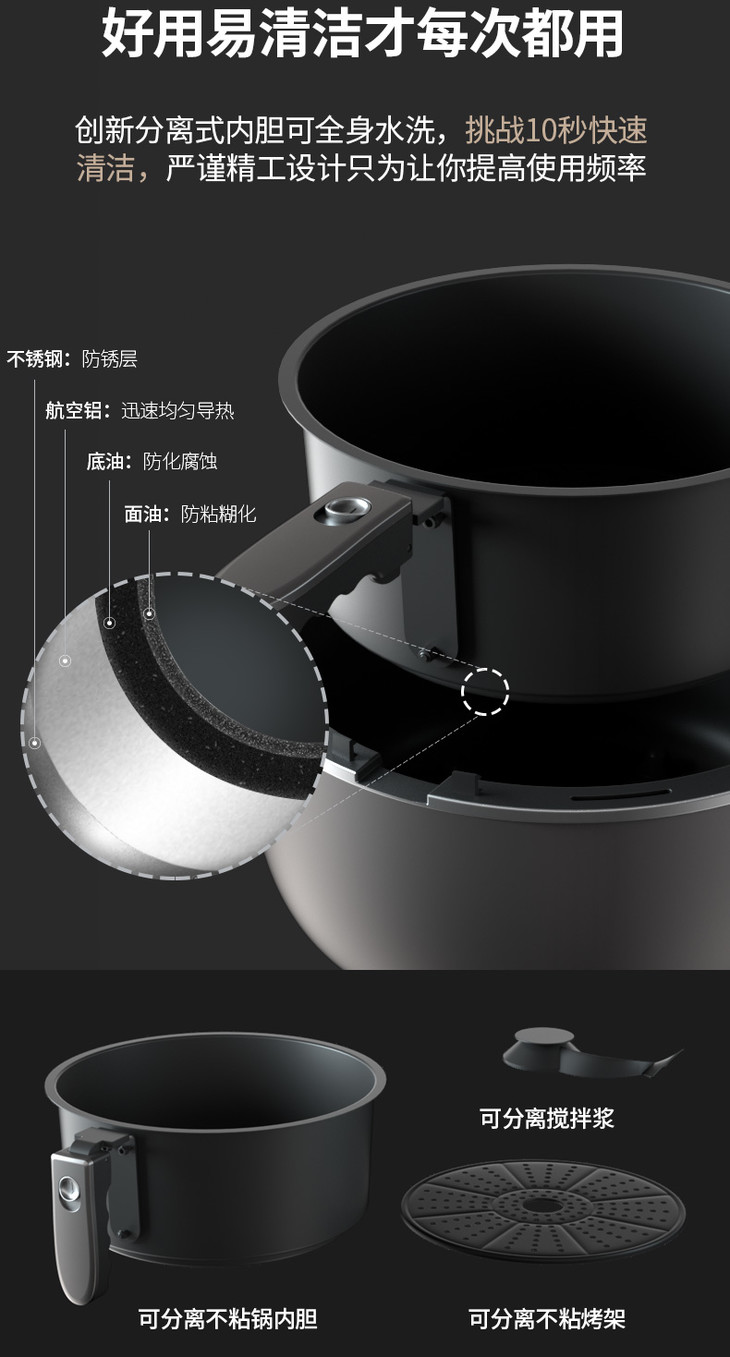 好用易清洁才每次都用

创新分离式内胆可全身水洗，挑战10秒快速清洁，严谨精工设计只为让你提高使用频率

不锈钢：防锈层

航空铝：迅速均匀导热

底油：防化腐蚀

面油：防粘糊化

可分离搅拌浆

可分离不粘锅内胆

可分离不粘烤架