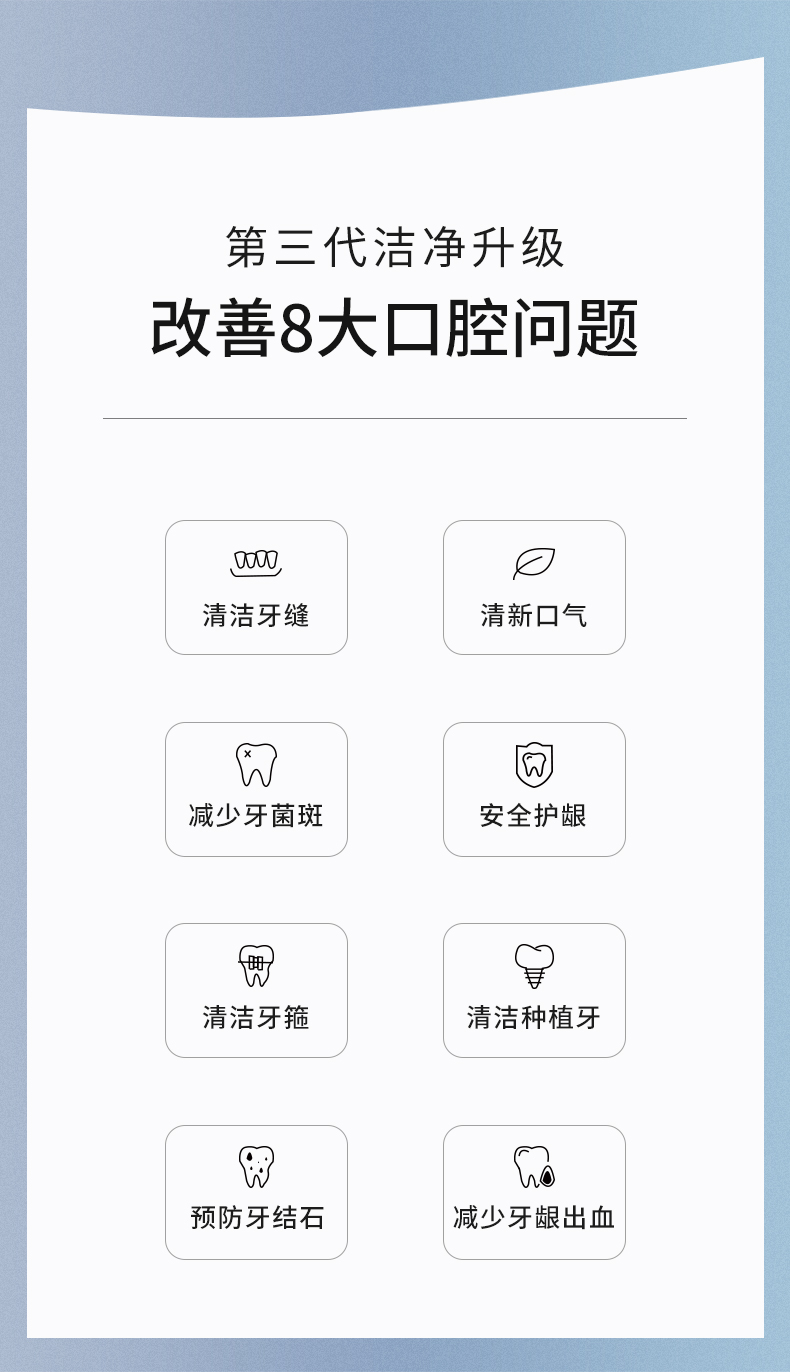 第三代洁净升级

改善8大口腔问题

清洁牙缝

清新口气

减少牙菌斑

安全护龈

清洁牙箍

清洁种植牙

预防牙结石

减少牙龈出血