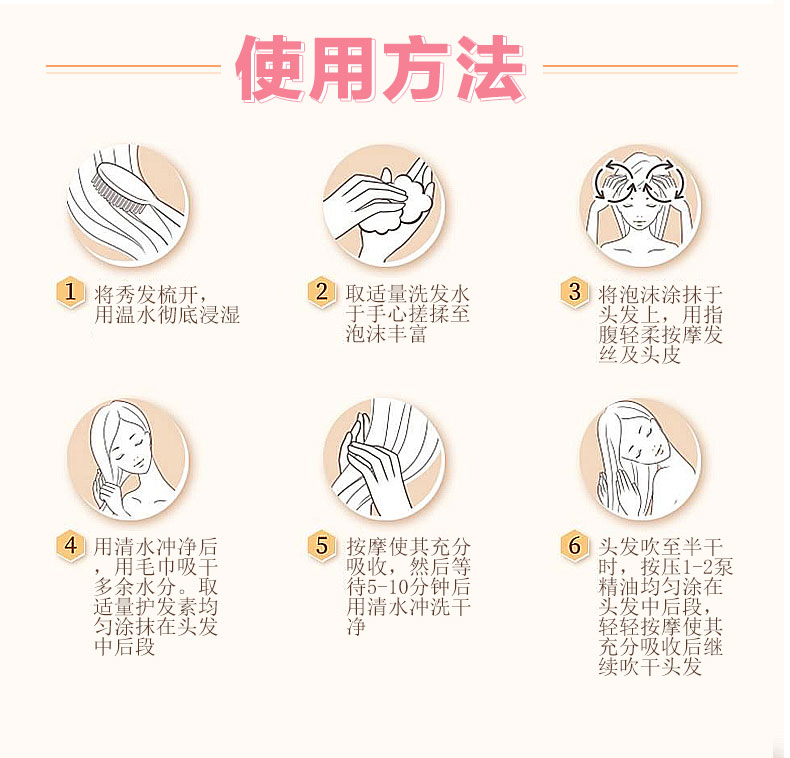 使用方法

1 将秀发梳开，用温水彻底浸湿

2 取适量洗发水于手心搓揉至泡沫丰富

3 将泡沫涂抹于头发上，用指腹轻柔按摩发丝及头皮

4 用清水冲净后，用毛巾吸干多余水分。取适量护发素均匀涂抹在头发中后段

5 按摩使其充分吸收，然后等待5-10分钟后用清水冲洗干净

6 头发吹至半干时，按压1-2泵精油均匀涂在头发中后段，轻轻按摩使其充分吸收后继续吹干头发