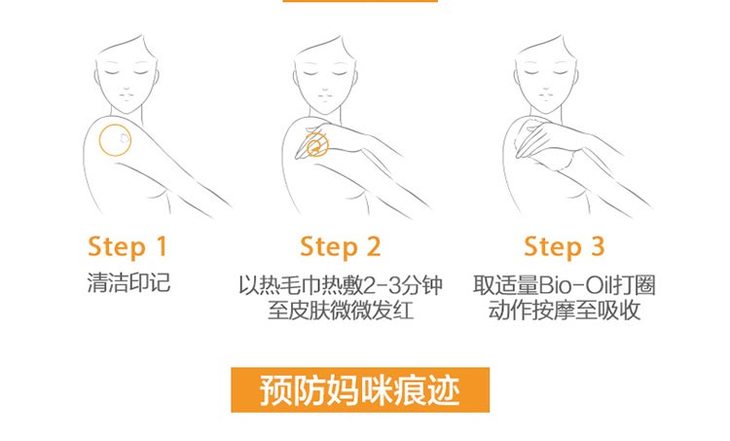 Step 1
清洁印记

Step 2
以热毛巾热敷2-3分钟至皮肤微微发红

Step 3
取适量Bio-Oil打圈动作按摩至吸收

预防妈咪痕迹