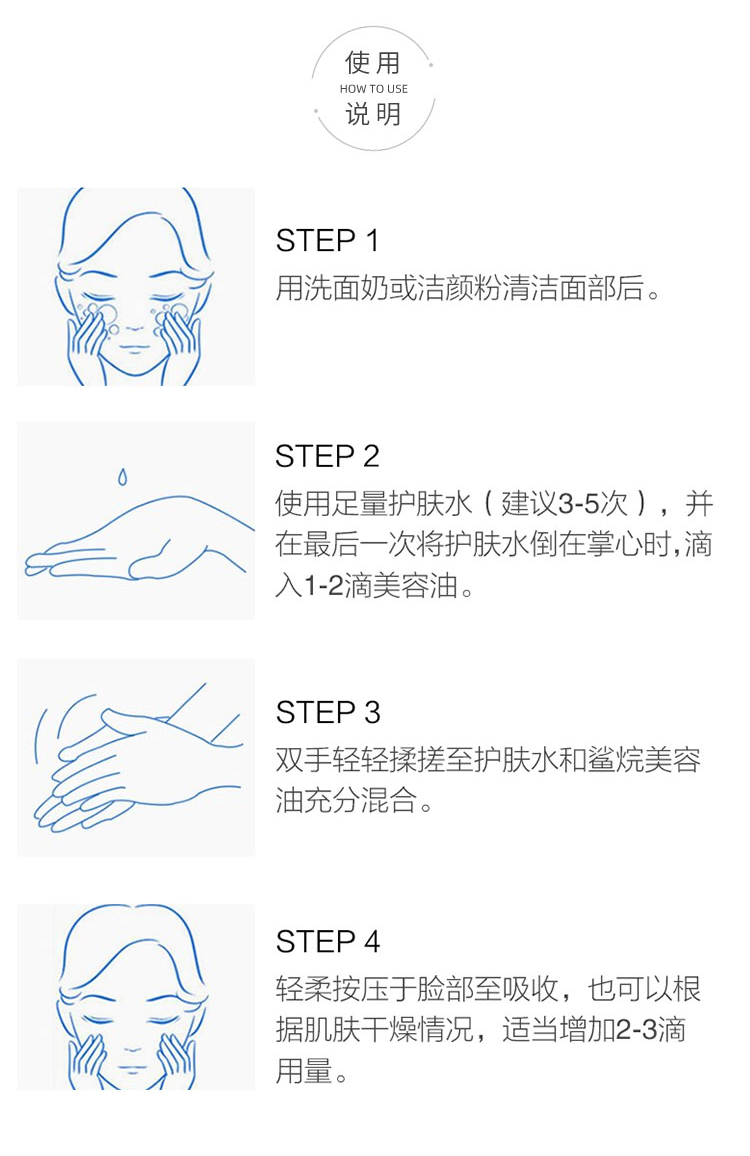 使用
HOW TO USE
说明

STEP 1
用洗面奶或洁颜粉清洁面部后。

STEP 2
使用足量护肤水（建议3-5次），并在最后一次将护肤水倒在掌心时,滴入1-2滴美容油。

STEP 3
双手轻轻揉搓至护肤水和鲨烷美容油充分混合。

STEP 4
轻柔按压于脸部至吸收，也可以根据肌肤干燥情况，适当增加2-3滴用量。