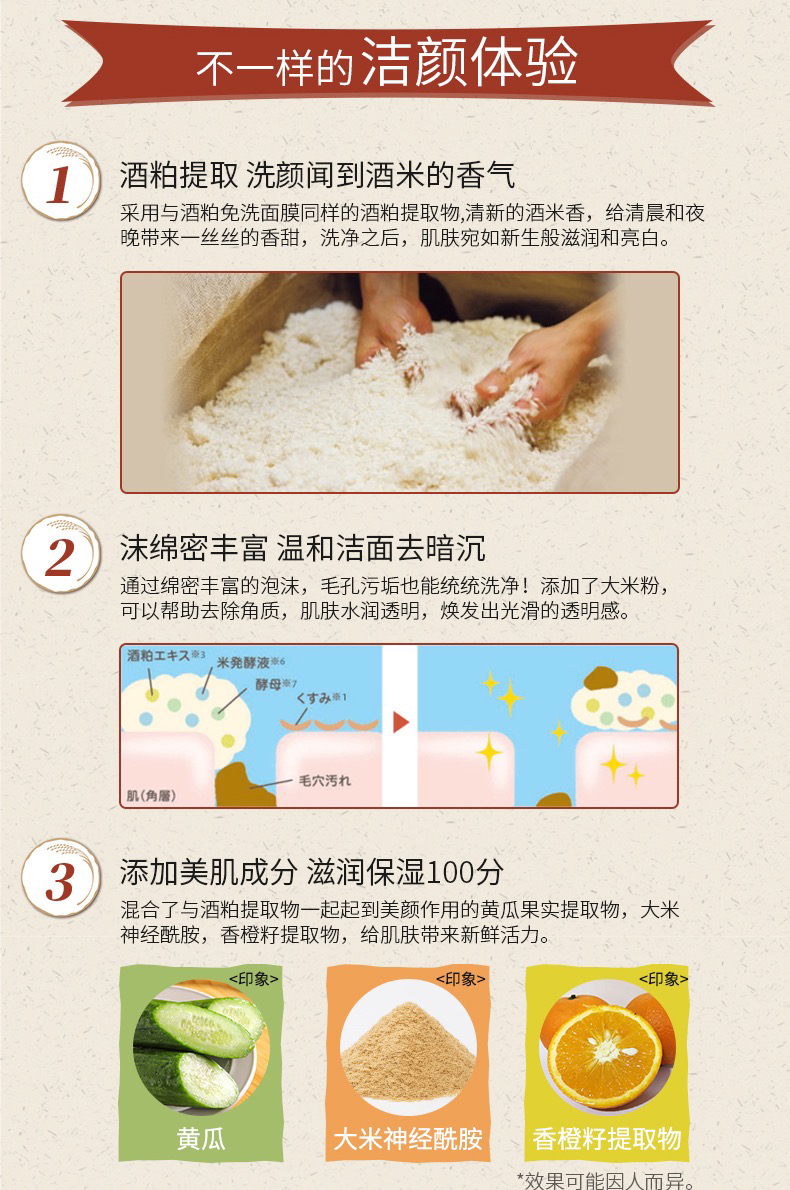 不一样的洁颜体验

1

酒粕提取 洗颜闻到酒米的香气

采用与酒粕免洗面膜同样的酒粕提取物,清新的酒米香，给清晨和夜晚带来一丝丝的香甜，洗净之后，肌肤宛如新生般滋润和亮白。

2

沫绵密丰富 温和洁面去暗沉

通过绵密丰富的泡沫，毛孔污垢也能统统洗净！添加了大米粉，可以帮助去除角质，肌肤水润透明，焕发出光滑的透明感。

酒粕エキス※3
米発酵液※6
酵母※7
くすみ※1
毛穴汚れ
肌(角層)

3

添加美肌成分 滋润保湿100分

混合了与酒粕提取物一起起到美颜作用的黄瓜果实提取物，大米神经酰胺，香橙籽提取物，给肌肤带来新鲜活力。

<印象>
黄瓜

<印象>
大米神经酰胺

<印象>
香橙籽提取物

*效果可能因人而异。