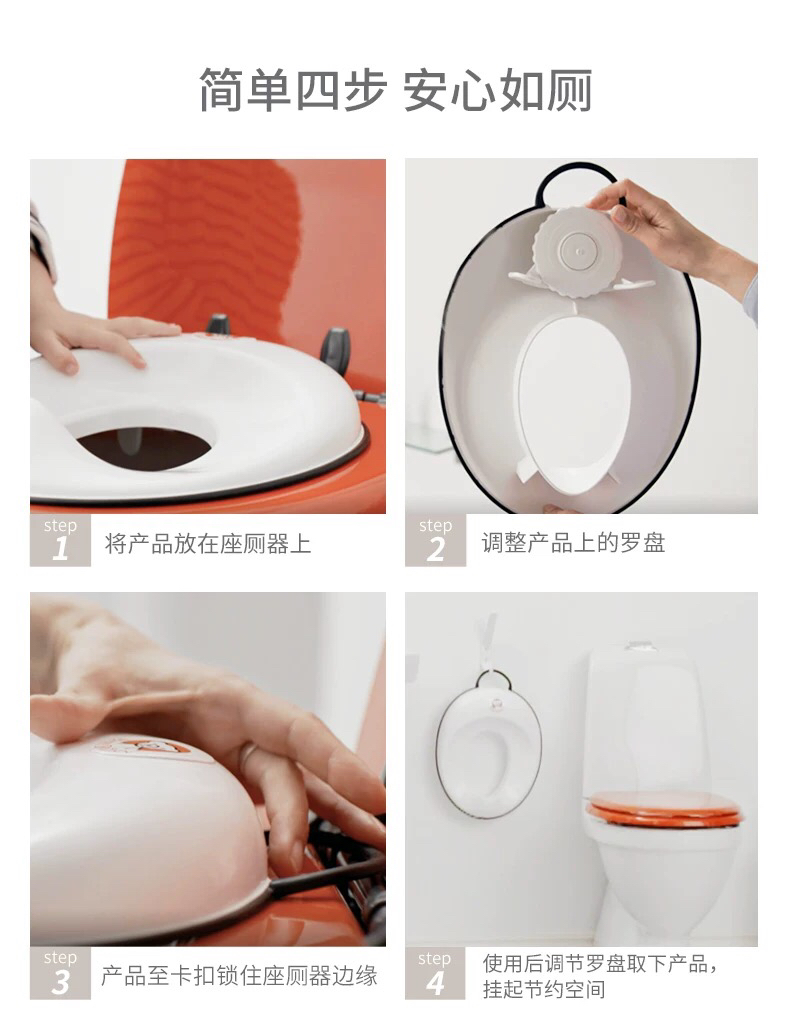 简单四步 安心如厕

step 1 将产品放在座厕器上

step 2 调整产品上的罗盘

step 3 产品至卡扣锁住座厕器边缘

step 4 使用后调节罗盘取下产品，挂起节约空间