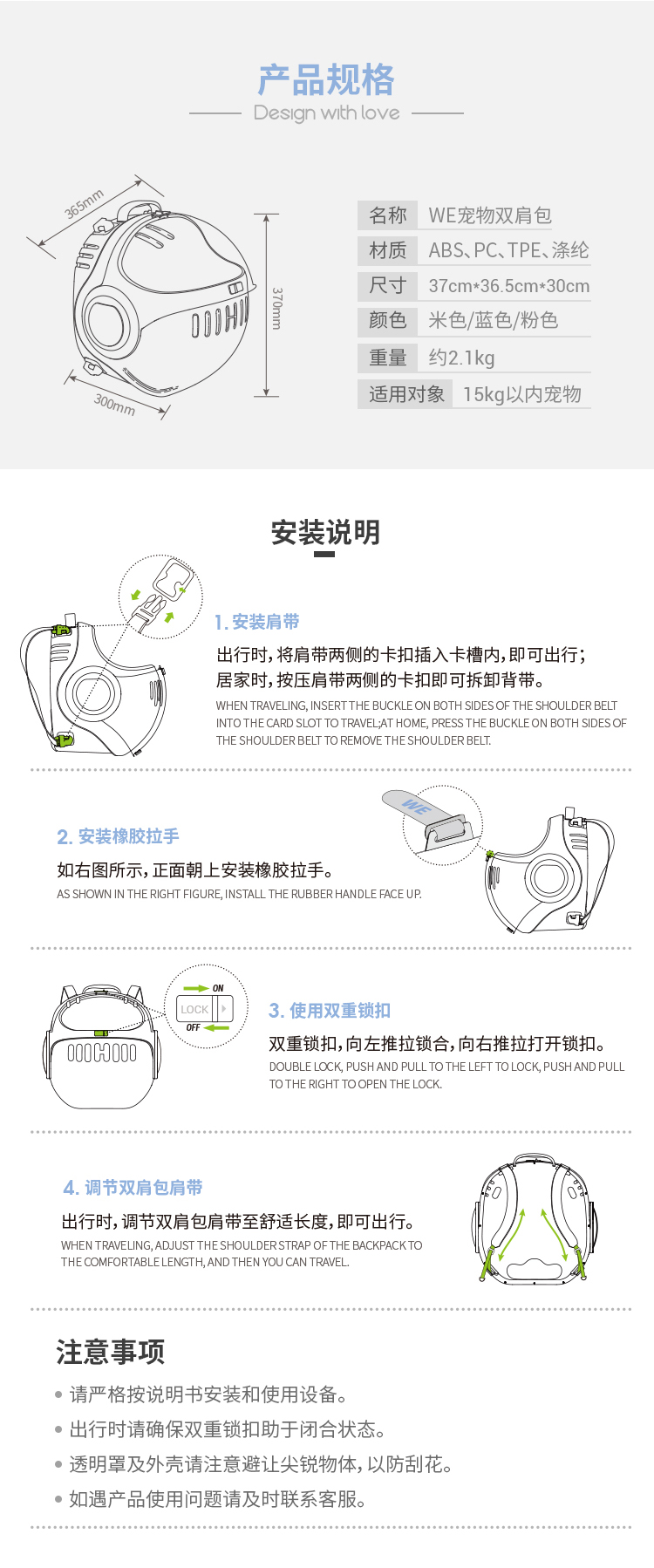 产品规格

Design with love

365mm

370mm

300mm

| 名称 | WE宠物双肩包 |
|---|---|
| 材质 | ABS、PC、TPE、涤纶 |
| 尺寸 | 37cm*36.5cm*30cm |
| 颜色 | 米色/蓝色/粉色 |
| 重量 | 约2.1kg |
| 适用对象 | 15kg以内宠物 |

安装说明

1. 安装肩带

出行时，将肩带两侧的卡扣插入卡槽内，即可出行；居家时，按压肩带两侧的卡扣即可拆卸背带。

WHEN TRAVELING, INSERT THE BUCKLE ON BOTH SIDES OF THE SHOULDER BELT INTO THE CARD SLOT TO TRAVEL;AT HOME, PRESS THE BUCKLE ON BOTH SIDES OF THE SHOULDER BELT TO REMOVE THE SHOULDER BELT.

2. 安装橡胶拉手

如右图所示，正面朝上安装橡胶拉手。

AS SHOWN IN THE RIGHT FIGURE, INSTALL THE RUBBER HANDLE FACE UP.

WE

ON
LOCK
OFF

3. 使用双重锁扣

双重锁扣，向左推拉锁合，向右推拉打开锁扣。

DOUBLE LOCK, PUSH AND PULL TO THE LEFT TO LOCK, PUSH AND PULL TO THE RIGHT TO OPEN THE LOCK.

4. 调节双肩包肩带

出行时，调节双肩包肩带至舒适长度，即可出行。

WHEN TRAVELING, ADJUST THE SHOULDER STRAP OF THE BACKPACK TO THE COMFORTABLE LENGTH, AND THEN YOU CAN TRAVEL.

注意事项

• 请严格按说明书安装和使用设备。
• 出行时请确保双重锁扣助于闭合状态。
• 透明罩及外壳请注意避让尖锐物体，以防刮花。
• 如遇产品使用问题请及时联系客服。