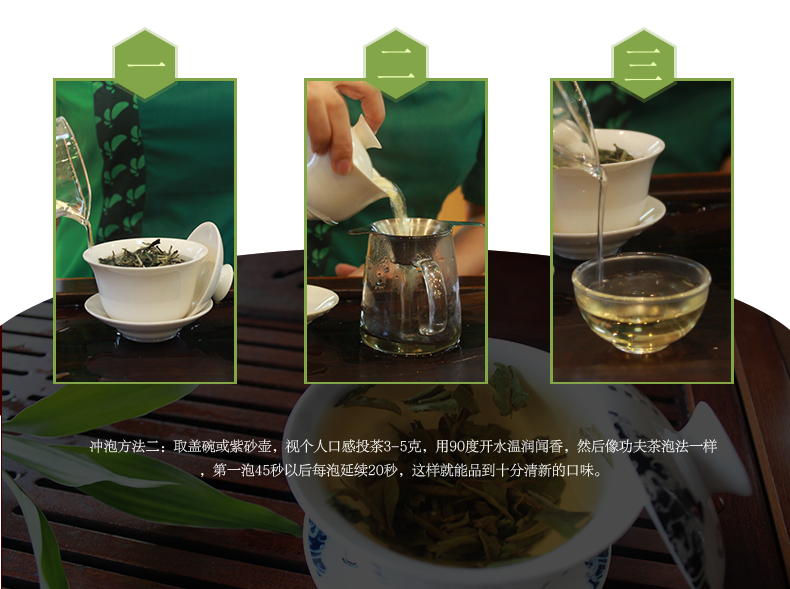 一

二

三

冲泡方法二：取盖碗或紫砂壶，视个人口感投茶3-5克，用90度开水温润闻香，然后像功夫茶泡法一样，第一泡45秒以后每泡延续20秒，这样就能品到十分清新的口味。