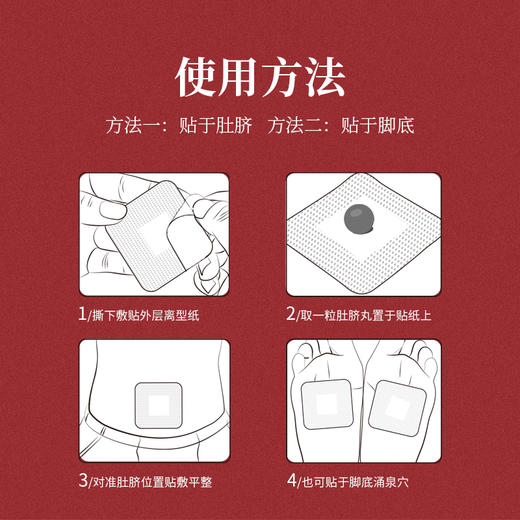 使用方法

方法一：贴于肚脐　方法二：贴于脚底

1/撕下敷贴外层离型纸

2/取一粒肚脐丸置于贴纸上

3/对准肚脐位置贴敷平整

4/也可贴于脚底涌泉穴