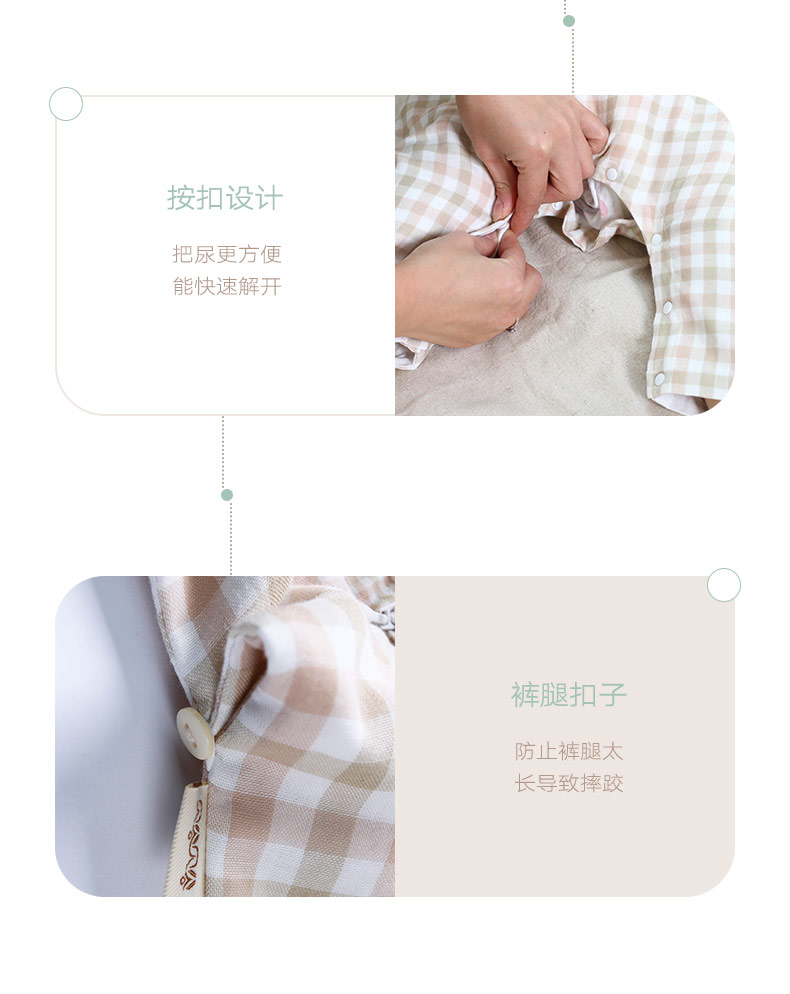 按扣设计

把尿更方便
能快速解开

裤腿扣子

防止裤腿太
长导致摔跤