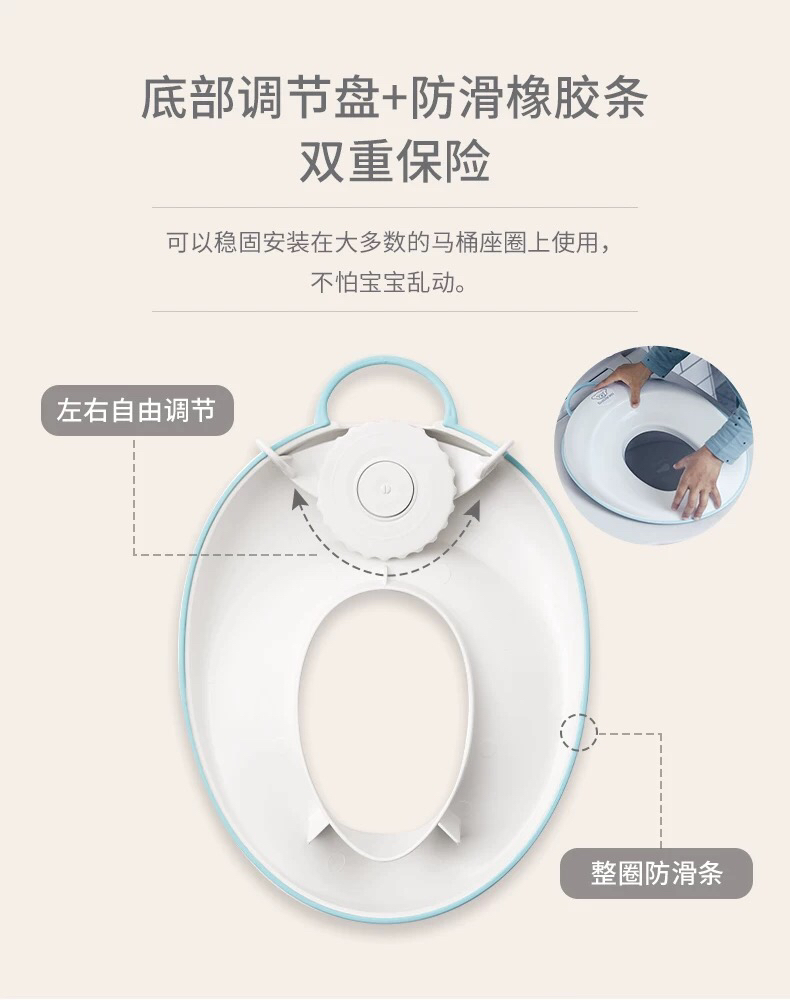 底部调节盘+防滑橡胶条
双重保险

可以稳固安装在大多数的马桶座圈上使用，
不怕宝宝乱动。

左右自由调节

整圈防滑条