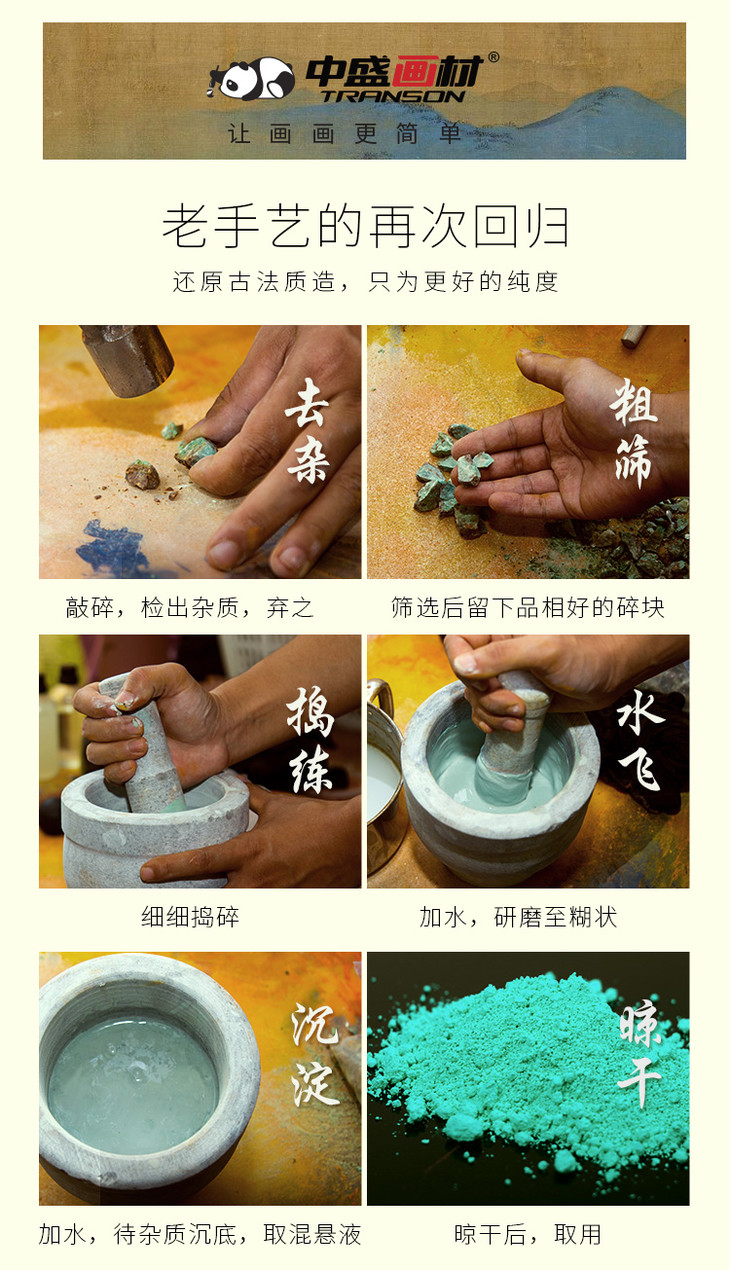 中盛画材®
TRANSON
让画画更简单

老手艺的再次回归
还原古法质造，只为更好的纯度

去杂
敲碎，检出杂质，弃之

粗筛
筛选后留下品相好的碎块

捣练
细细捣碎

水飞
加水，研磨至糊状

沉淀
加水，待杂质沉底，取混悬液

晾干
晾干后，取用