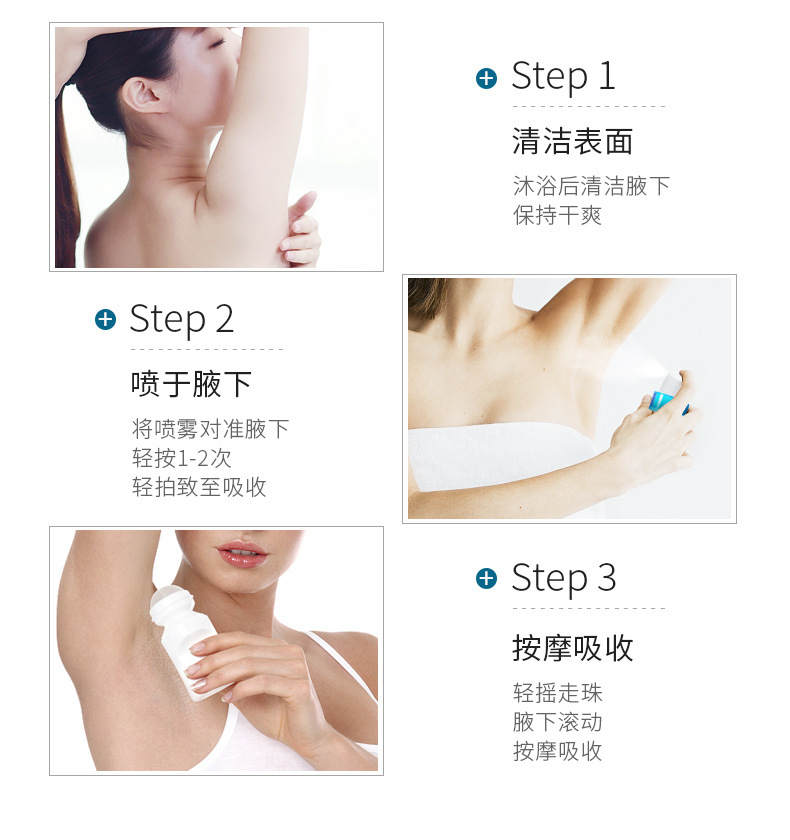 Step 1

清洁表面

沐浴后清洁腋下
保持干爽

Step 2

喷于腋下

将喷雾对准腋下
轻按1-2次
轻拍致至吸收

Step 3

按摩吸收

轻摇走珠
腋下滚动
按摩吸收