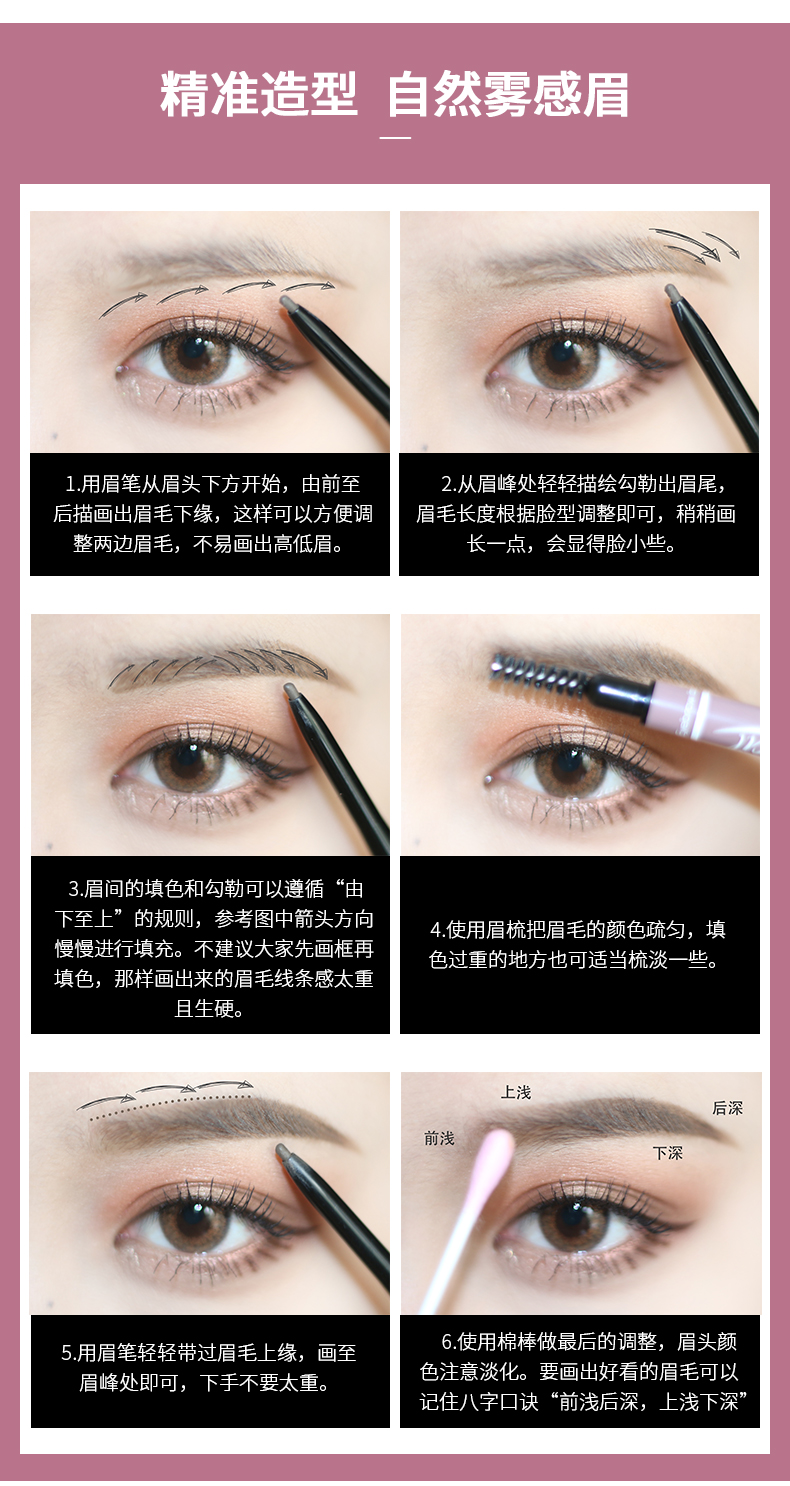 精准造型 自然雾感眉

1.用眉笔从眉头下方开始，由前至后描画出眉毛下缘，这样可以方便调整两边眉毛，不易画出高低眉。

2.从眉峰处轻轻描绘勾勒出眉尾，眉毛长度根据脸型调整即可，稍稍画长一点，会显得脸小些。

3.眉间的填色和勾勒可以遵循“由下至上”的规则，参考图中箭头方向慢慢进行填充。不建议大家先画框再填色，那样画出来的眉毛线条感太重且生硬。

4.使用眉梳把眉毛的颜色疏匀，填色过重的地方也可适当梳淡一些。

5.用眉笔轻轻带过眉毛上缘，画至眉峰处即可，下手不要太重。

上浅
后深
前浅
下深

6.使用棉棒做最后的调整，眉头颜色注意淡化。要画出好看的眉毛可以记住八字口诀“前浅后深，上浅下深”