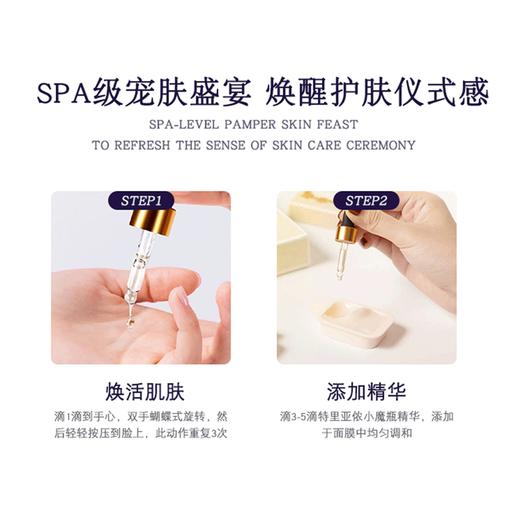 SPA级宠肤盛宴 焕醒护肤仪式感

SPA-LEVEL PAMPER SKIN FEAST
TO REFRESH THE SENSE OF SKIN CARE CEREMONY

STEP1

焕活肌肤

滴1滴到手心，双手蝴蝶式旋转，然后轻轻按压到脸上，此动作重复3次

STEP2

添加精华

滴3-5滴特里亚依小魔瓶精华，添加于面膜中均匀调和