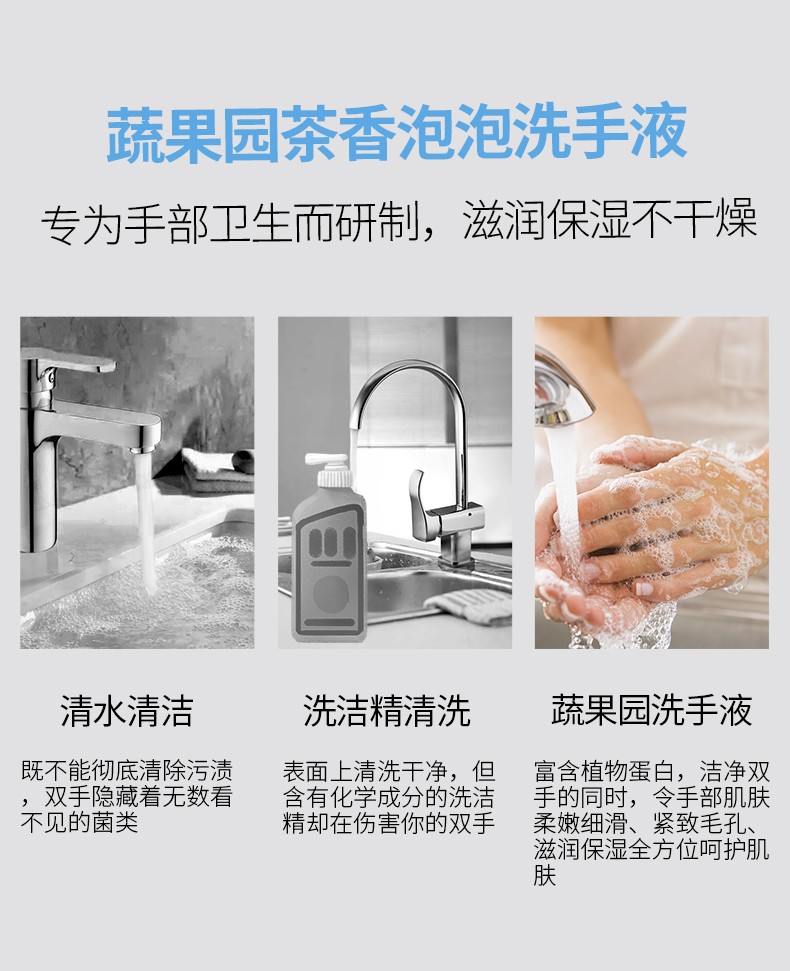 蔬果园茶香泡泡洗手液

专为手部卫生而研制，滋润保湿不干燥

清水清洁

既不能彻底清除污渍，双手隐藏着无数看不见的菌类

洗洁精清洗

表面上清洗干净，但含有化学成分的洗洁精却在伤害你的双手

蔬果园洗手液

富含植物蛋白，洁净双手的同时，令手部肌肤柔嫩细滑、紧致毛孔、滋润保湿全方位呵护肌肤