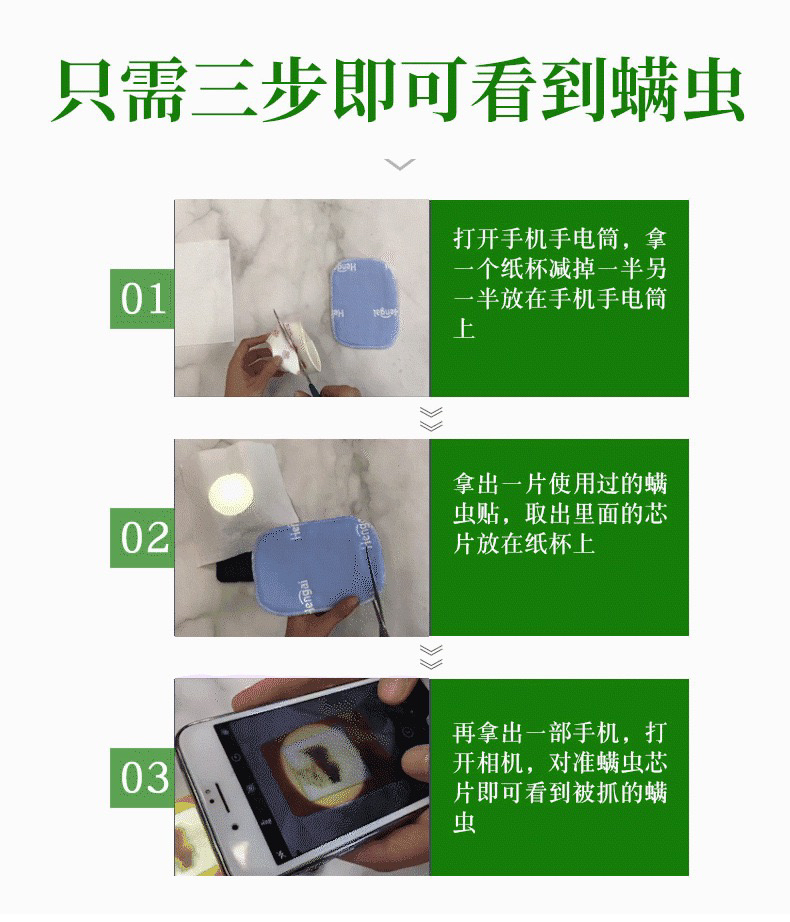 只需三步即可看到螨虫

01

打开手机手电筒，拿一个纸杯减掉一半另一半放在手机手电筒上

02

拿出一片使用过的螨虫贴，取出里面的芯片放在纸杯上

03

再拿出一部手机，打开相机，对准螨虫芯片即可看到被抓的螨虫