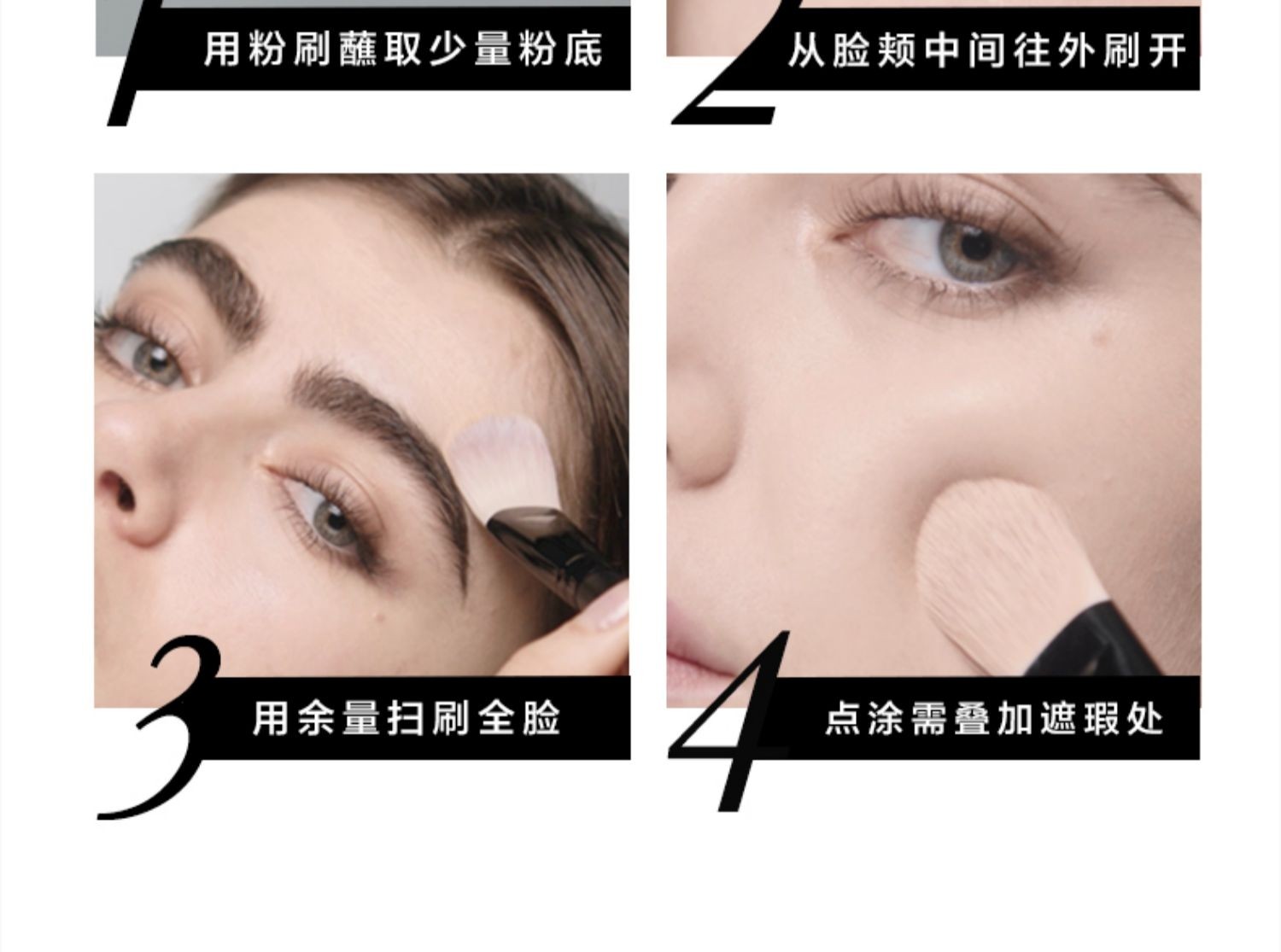 1 用粉刷蘸取少量粉底

2 从脸颊中间往外刷开

3 用余量扫刷全脸

4 点涂需叠加遮瑕处