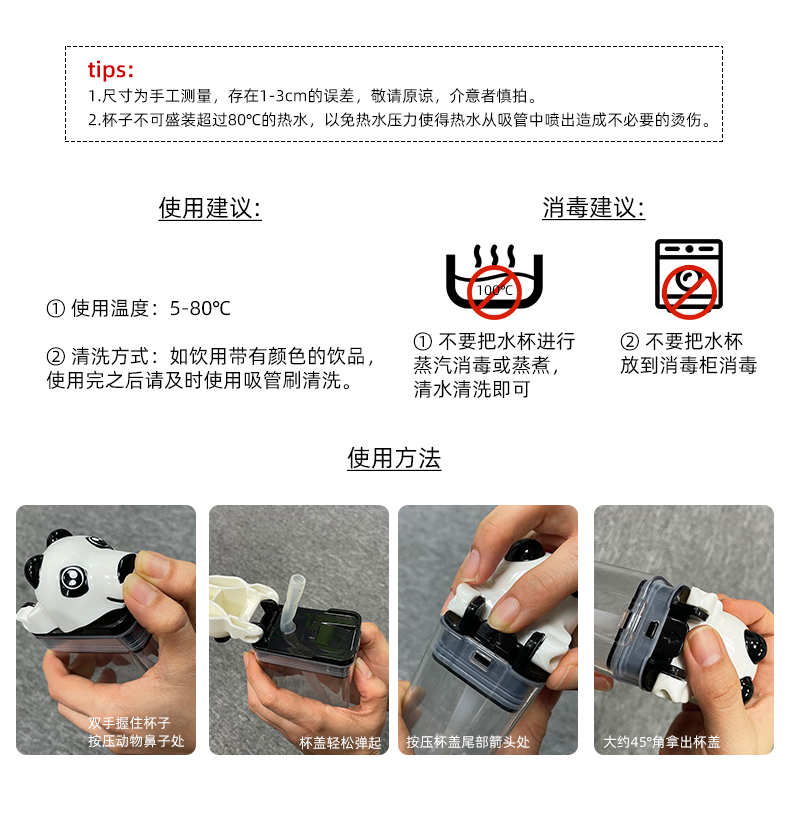 tips:
1.尺寸为手工测量，存在1-3cm的误差，敬请原谅，介意者慎拍。
2.杯子不可盛装超过80℃的热水，以免热水压力使得热水从吸管中喷出造成不必要的烫伤。

使用建议:

① 使用温度：5-80℃

② 清洗方式：如饮用带有颜色的饮品，使用完之后请及时使用吸管刷清洗。

消毒建议:

100℃

① 不要把水杯进行蒸汽消毒或蒸煮，清水清洗即可

② 不要把水杯放到消毒柜消毒

使用方法

双手握住杯子
按压动物鼻子处

杯盖轻松弹起

按压杯盖尾部箭头处

大约45°角拿出杯盖