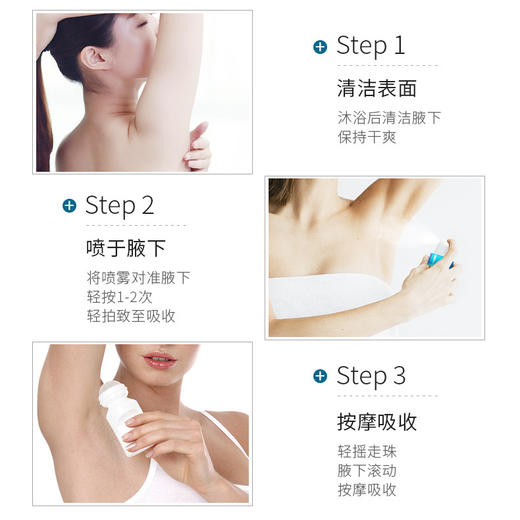 Step 1

清洁表面

沐浴后清洁腋下
保持干爽

Step 2

喷于腋下

将喷雾对准腋下
轻按1-2次
轻拍致至吸收

Step 3

按摩吸收

轻摇走珠
腋下滚动
按摩吸收