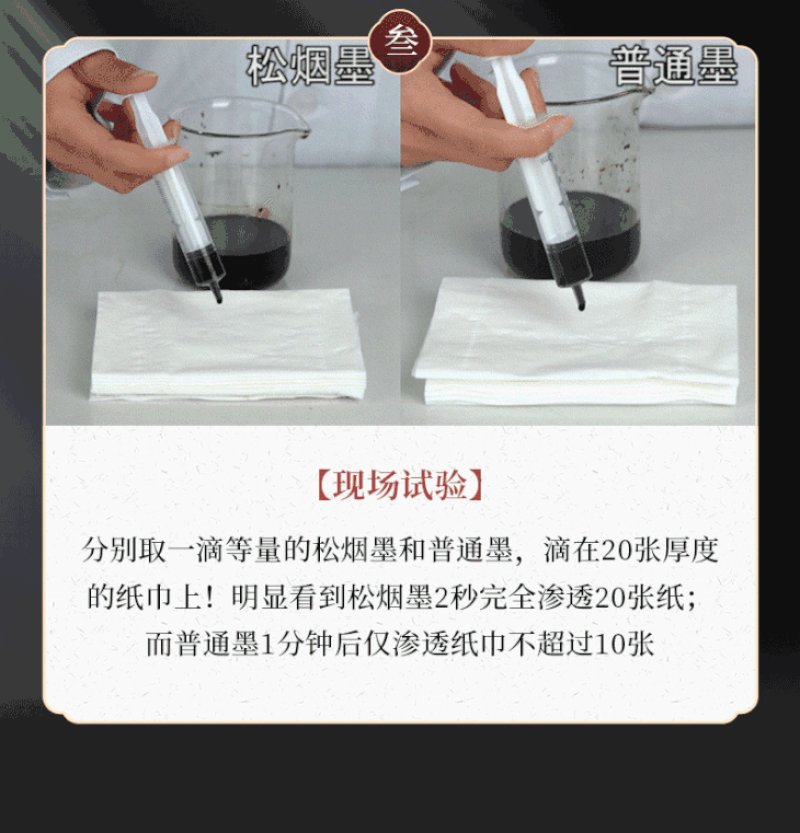 叁

松烟墨

普通墨

【现场试验】

分别取一滴等量的松烟墨和普通墨，滴在20张厚度的纸巾上！明显看到松烟墨2秒完全渗透20张纸；而普通墨1分钟后仅渗透纸巾不超过10张