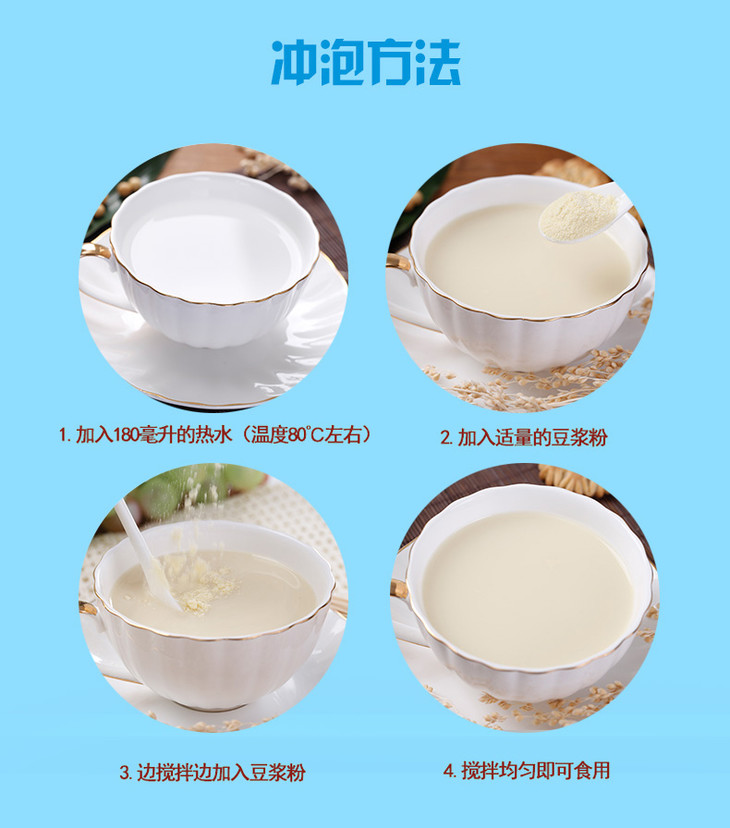 冲泡方法

1. 加入180毫升的热水（温度80°C左右）

2. 加入适量的豆浆粉

3. 边搅拌边加入豆浆粉

4. 搅拌均匀即可食用