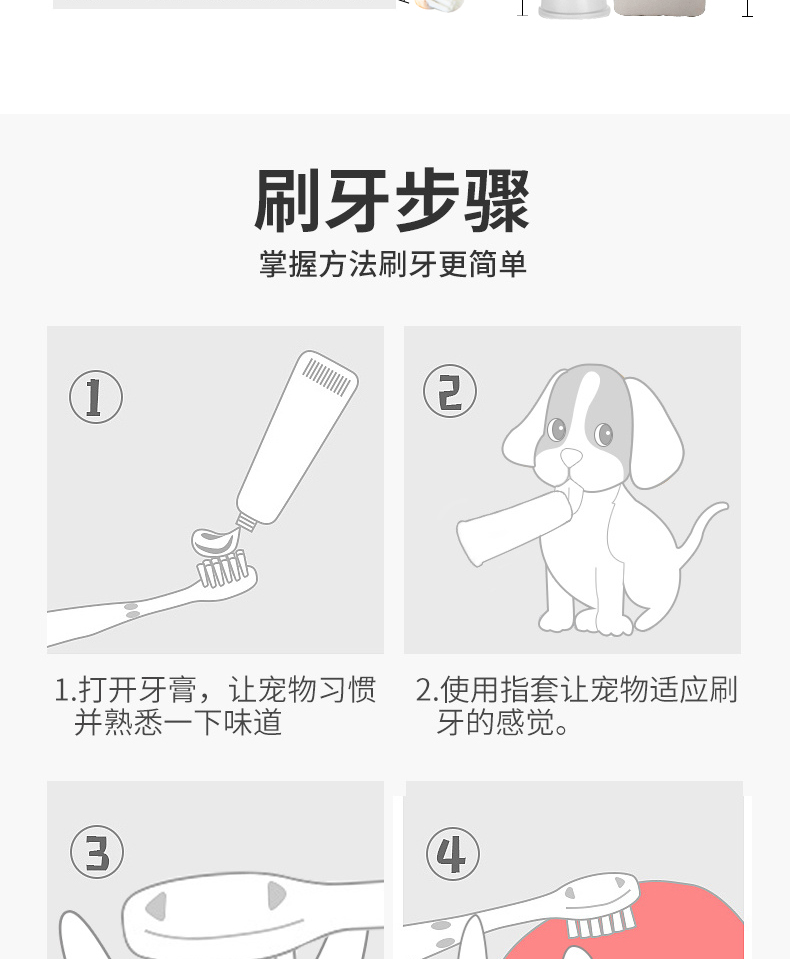 刷牙步骤

掌握方法刷牙更简单

①

②

1.打开牙膏，让宠物习惯并熟悉一下味道

2.使用指套让宠物适应刷牙的感觉。

③

④