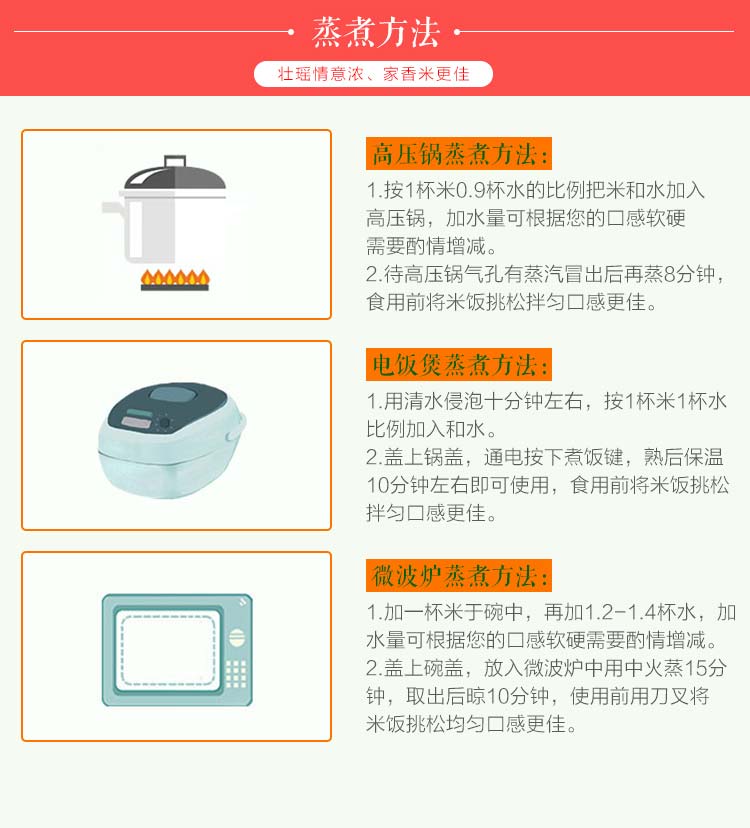 蒸煮方法

壮瑶情意浓、家香米更佳

高压锅蒸煮方法：

1.按1杯米0.9杯水的比例把米和水加入高压锅，加水量可根据您的口感软硬需要酌情增减。
2.待高压锅气孔有蒸汽冒出后再蒸8分钟，食用前将米饭挑松拌匀口感更佳。

电饭煲蒸煮方法：

1.用清水侵泡十分钟左右，按1杯米1杯水比例加入和水。
2.盖上锅盖，通电按下煮饭键，熟后保温10分钟左右即可使用，食用前将米饭挑松拌匀口感更佳。

微波炉蒸煮方法：

1.加一杯米于碗中，再加1.2-1.4杯水，加水量可根据您的口感软硬需要酌情增减。
2.盖上碗盖，放入微波炉中用中火蒸15分钟，取出后晾10分钟，使用前用刀叉将米饭挑松均匀口感更佳。