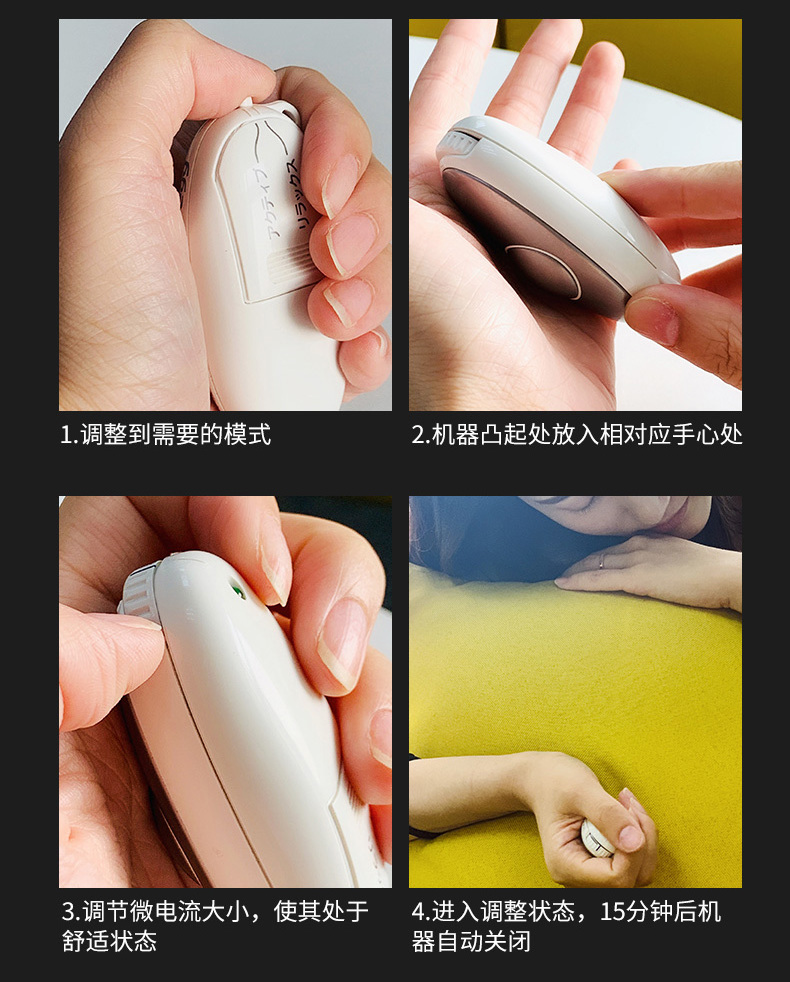 アクティブ
リラックス

1.调整到需要的模式

2.机器凸起处放入相对应手心处

3.调节微电流大小，使其处于舒适状态

4.进入调整状态，15分钟后机器自动关闭