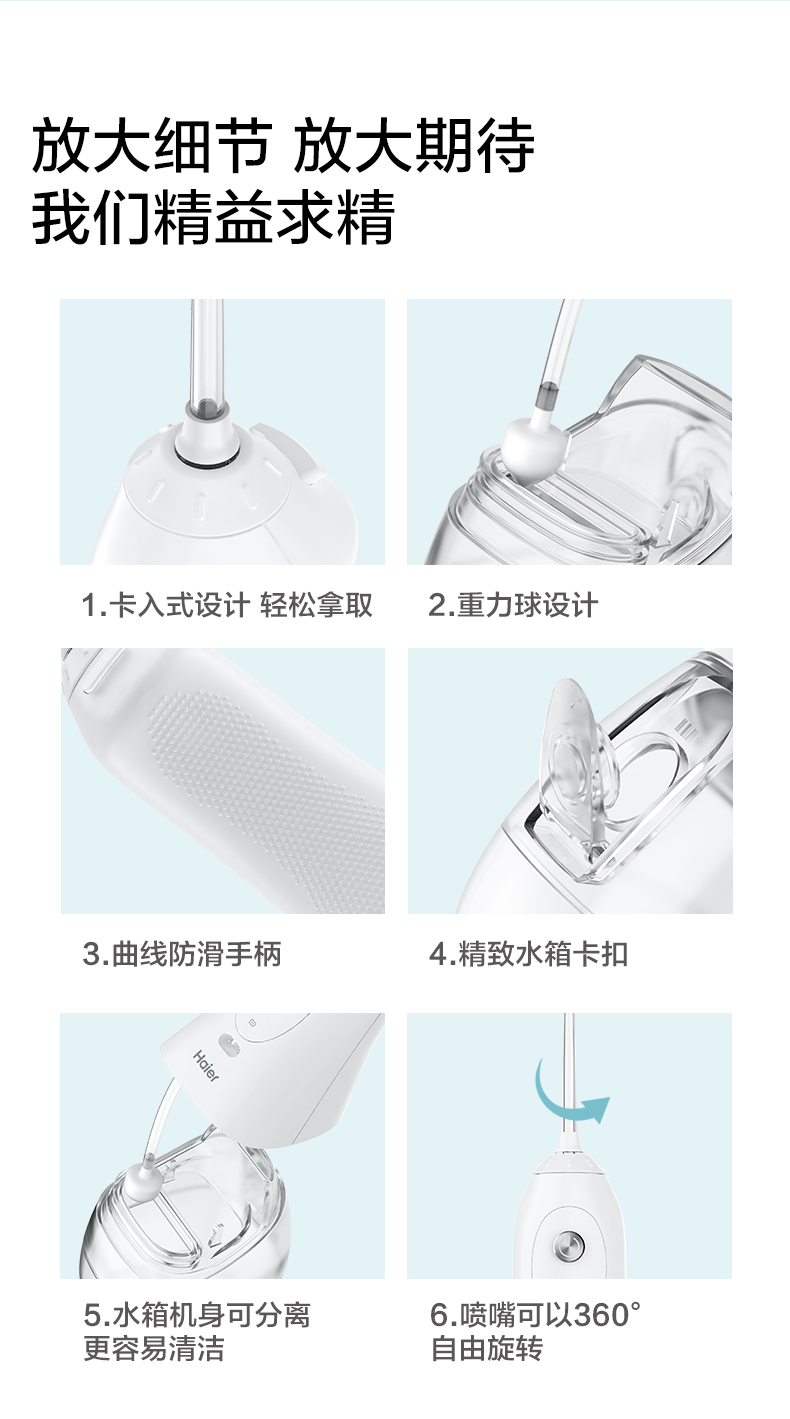 放大细节 放大期待
我们精益求精

1.卡入式设计 轻松拿取

2.重力球设计

3.曲线防滑手柄

4.精致水箱卡扣

Haier

5.水箱机身可分离
更容易清洁

6.喷嘴可以360°
自由旋转