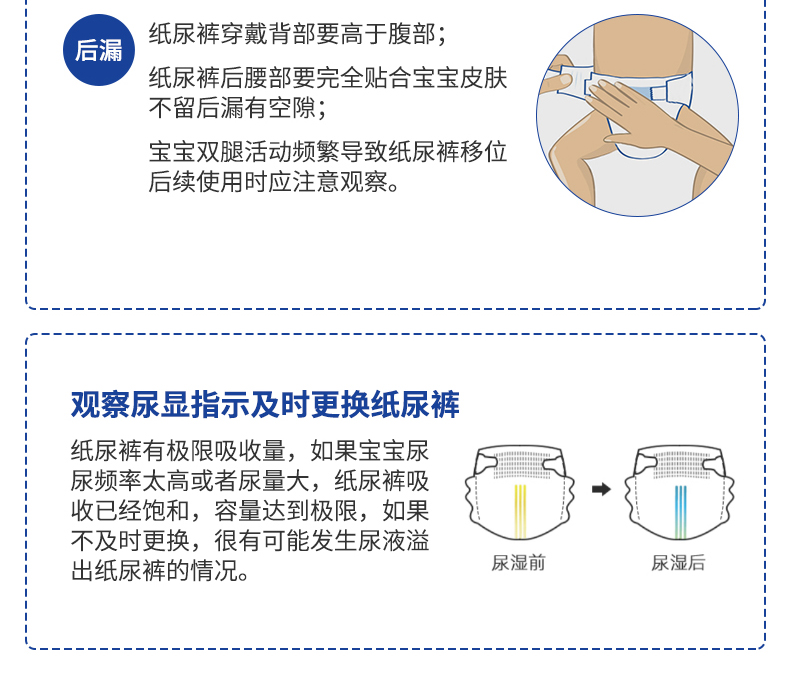 后漏

纸尿裤穿戴背部要高于腹部；

纸尿裤后腰部要完全贴合宝宝皮肤不留后漏有空隙；

宝宝双腿活动频繁导致纸尿裤移位后续使用时应注意观察。

观察尿显指示及时更换纸尿裤

纸尿裤有极限吸收量，如果宝宝尿尿频率太高或者尿量大，纸尿裤吸收已经饱和，容量达到极限，如果不及时更换，很有可能发生尿液溢出纸尿裤的情况。

尿湿前

尿湿后