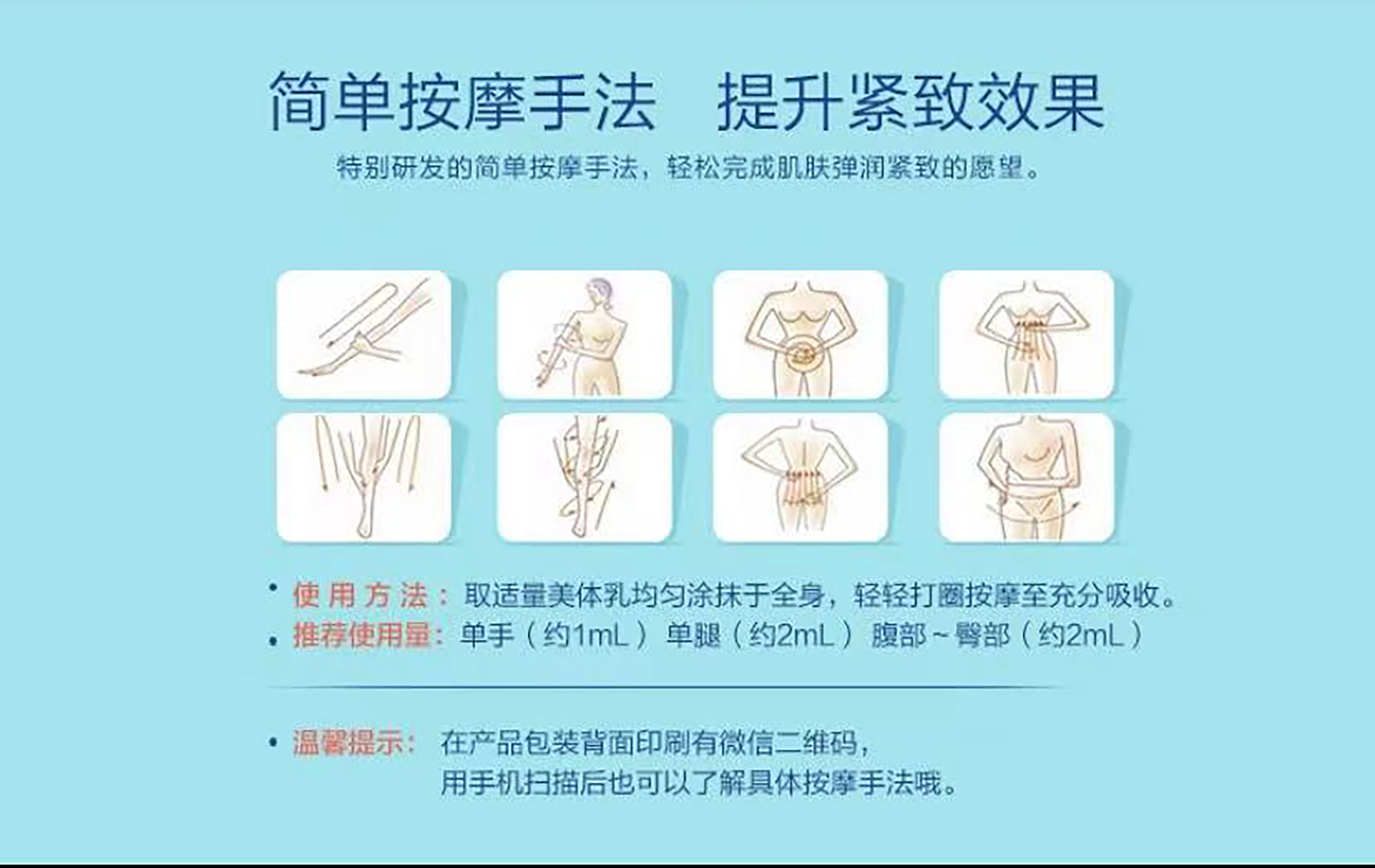 简单按摩手法　提升紧致效果

特别研发的简单按摩手法，轻松完成肌肤弹润紧致的愿望。

• 使用方法：取适量美体乳均匀涂抹于全身，轻轻打圈按摩至充分吸收。
• 推荐使用量：单手（约1mL）单腿（约2mL）腹部~臀部（约2mL）

• 温馨提示：在产品包装背面印刷有微信二维码，用手机扫描后也可以了解具体按摩手法哦。