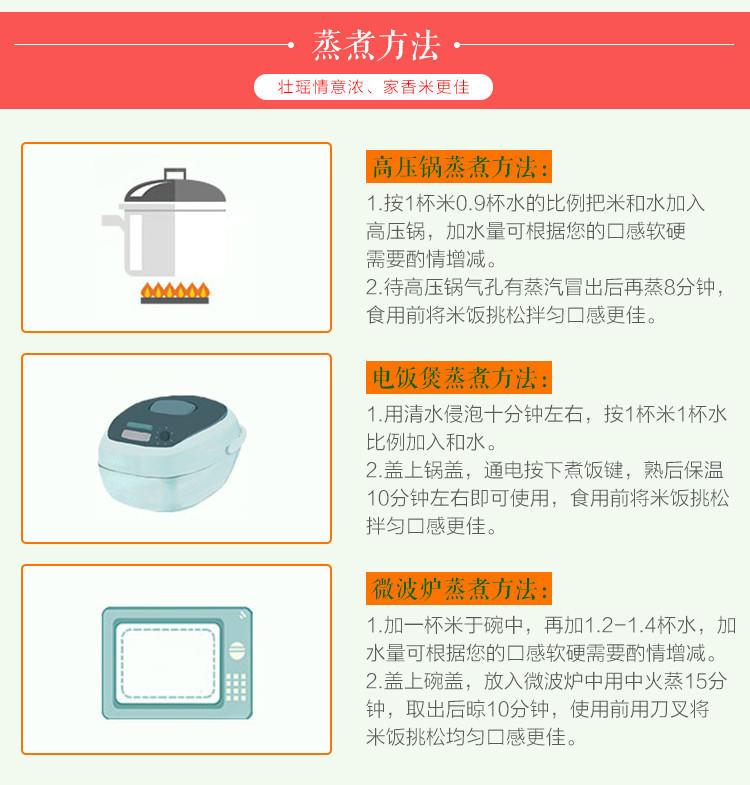 蒸煮方法

壮瑶情意浓、家香米更佳

高压锅蒸煮方法:

1.按1杯米0.9杯水的比例把米和水加入高压锅，加水量可根据您的口感软硬需要酌情增减。
2.待高压锅气孔有蒸汽冒出后再蒸8分钟，食用前将米饭挑松拌匀口感更佳。

电饭煲蒸煮方法:

1.用清水侵泡十分钟左右，按1杯米1杯水比例加入和水。
2.盖上锅盖，通电按下煮饭键，熟后保温10分钟左右即可使用，食用前将米饭挑松拌匀口感更佳。

微波炉蒸煮方法:

1.加一杯米于碗中，再加1.2-1.4杯水，加水量可根据您的口感软硬需要酌情增减。
2.盖上碗盖，放入微波炉中用中火蒸15分钟，取出后晾10分钟，使用前用刀叉将米饭挑松均匀口感更佳。