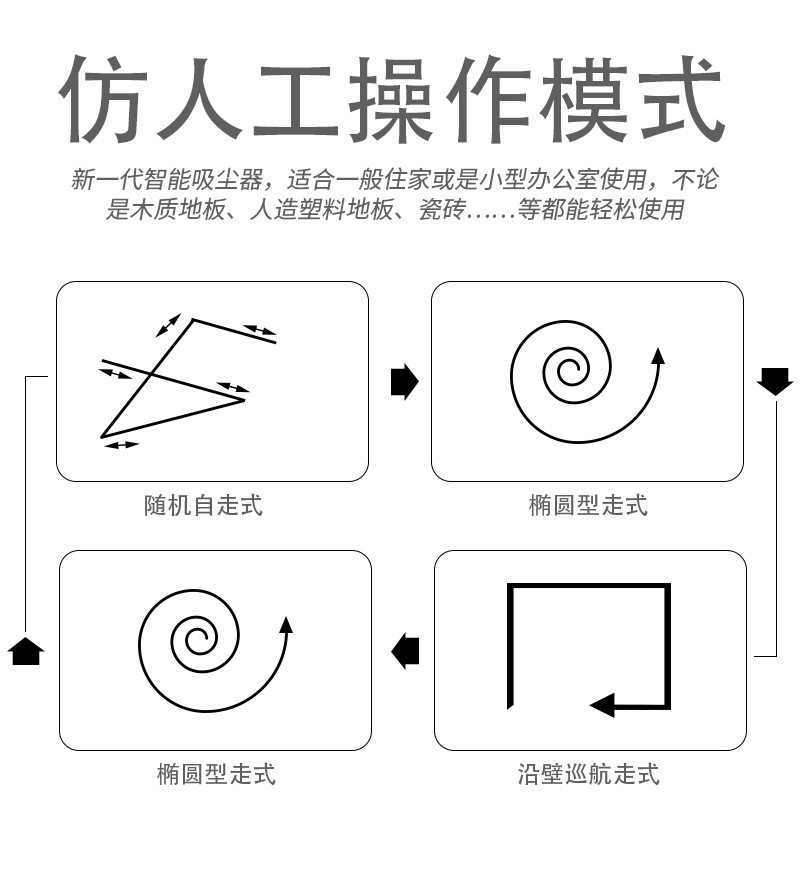 仿人工操作模式

新一代智能吸尘器，适合一般住家或是小型办公室使用，不论是木质地板、人造塑料地板、瓷砖……等都能轻松使用

随机自走式

椭圆型走式

椭圆型走式

沿壁巡航走式