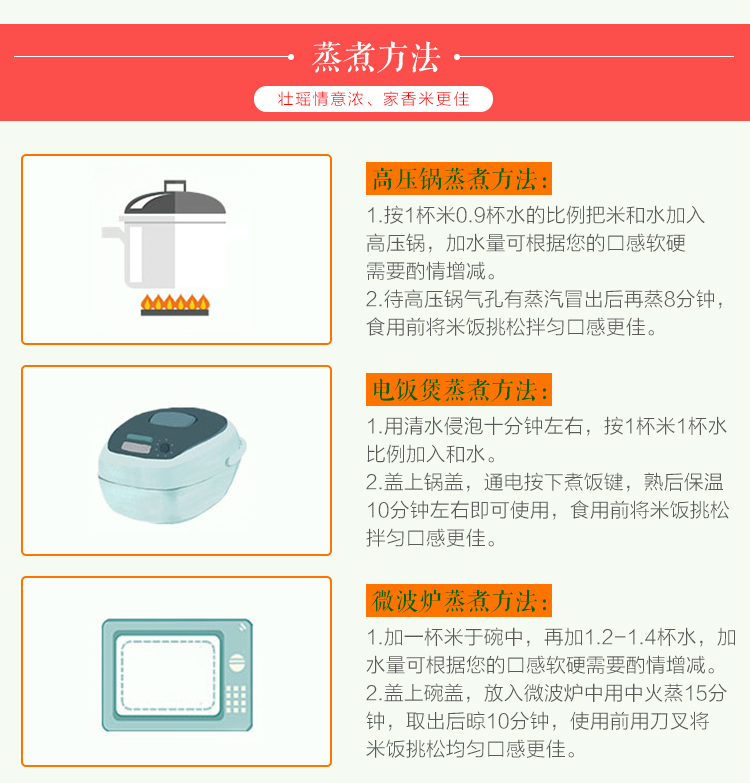 蒸煮方法

壮瑶情意浓、家香米更佳

高压锅蒸煮方法：

1.按1杯米0.9杯水的比例把米和水加入高压锅，加水量可根据您的口感软硬需要酌情增减。
2.待高压锅气孔有蒸汽冒出后再蒸8分钟，食用前将米饭挑松拌匀口感更佳。

电饭煲蒸煮方法：

1.用清水侵泡十分钟左右，按1杯米1杯水比例加入和水。
2.盖上锅盖，通电按下煮饭键，熟后保温10分钟左右即可使用，食用前将米饭挑松拌匀口感更佳。

微波炉蒸煮方法：

1.加一杯米于碗中，再加1.2-1.4杯水，加水量可根据您的口感软硬需要酌情增减。
2.盖上碗盖，放入微波炉中用中火蒸15分钟，取出后晾10分钟，使用前用刀叉将米饭挑松均匀口感更佳。