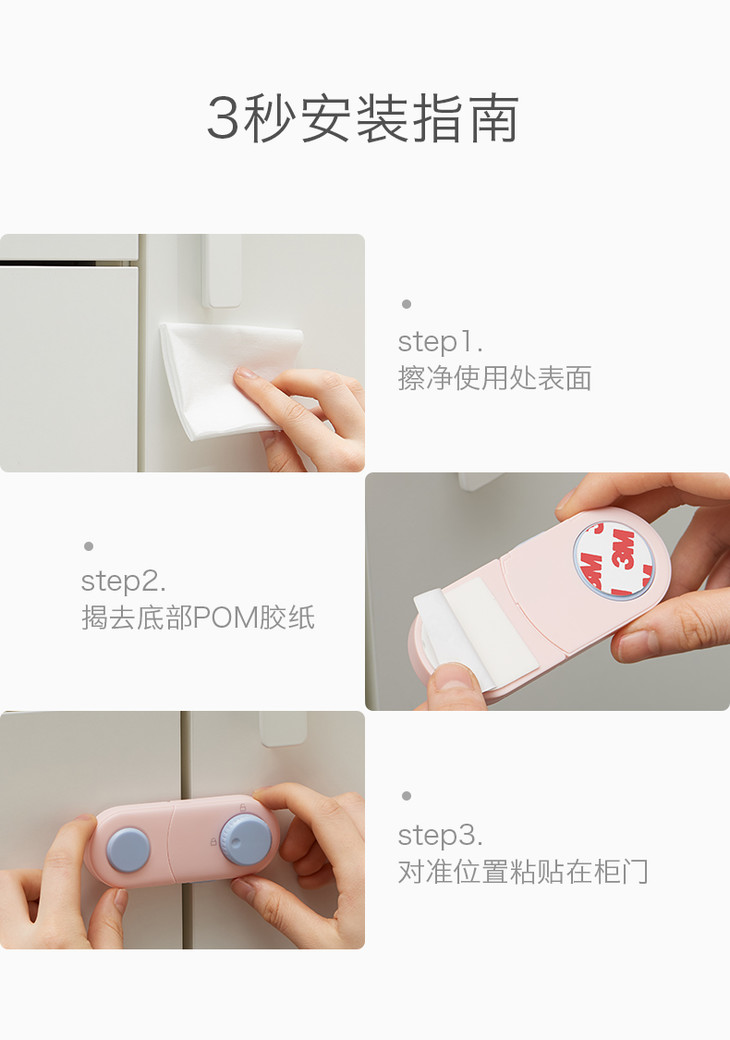 3秒安装指南

step1.
擦净使用处表面

step2.
揭去底部POM胶纸

3M

step3.
对准位置粘贴在柜门