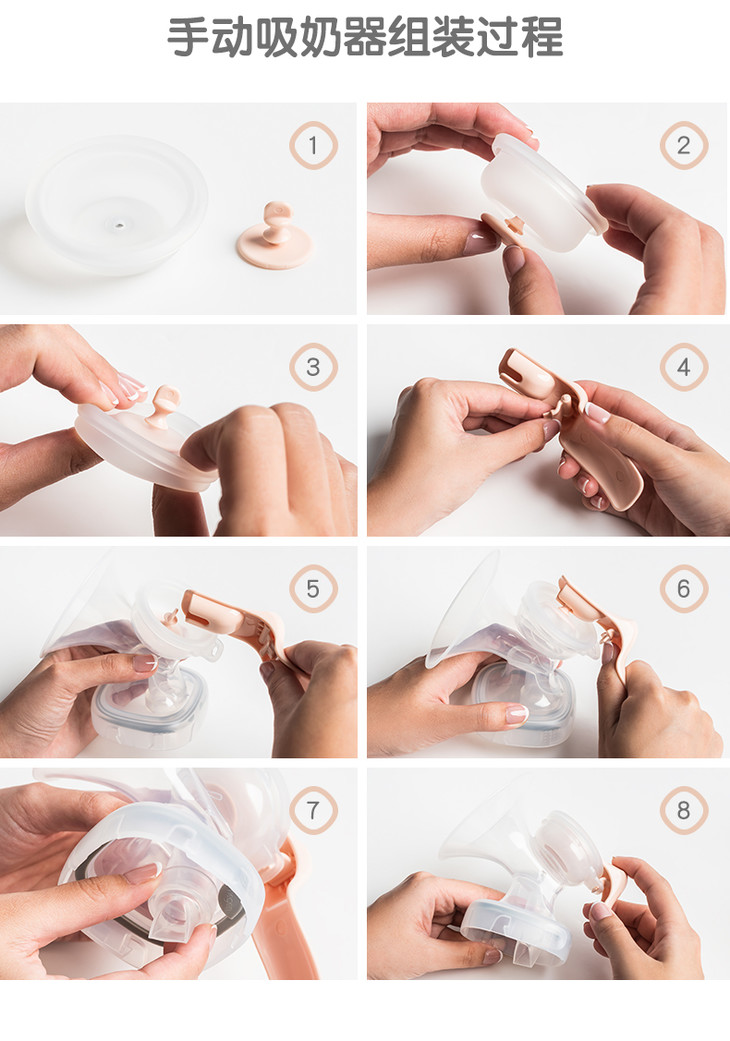 手动吸奶器组装过程

1

2

3

4

5

6

7

8