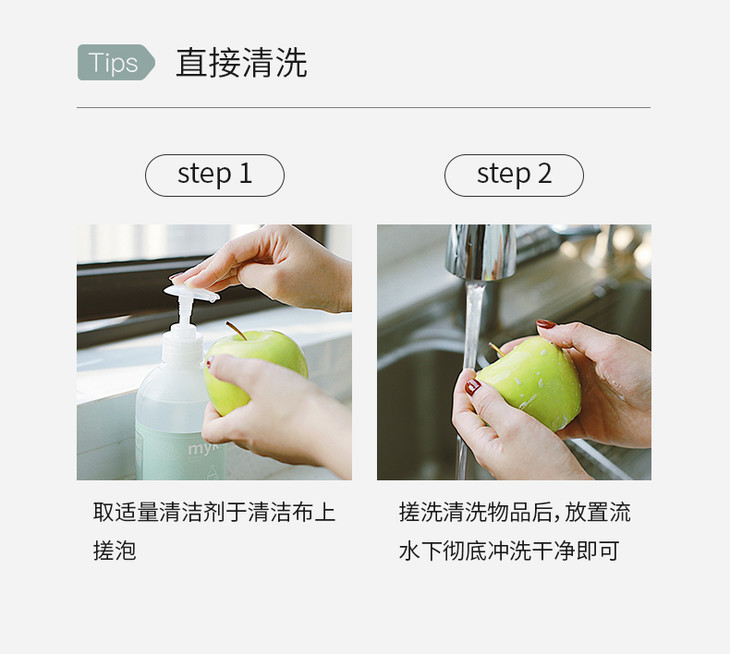 Tips 直接清洗

step 1

myk

取适量清洁剂于清洁布上搓泡

step 2

搓洗清洗物品后，放置流水下彻底冲洗干净即可