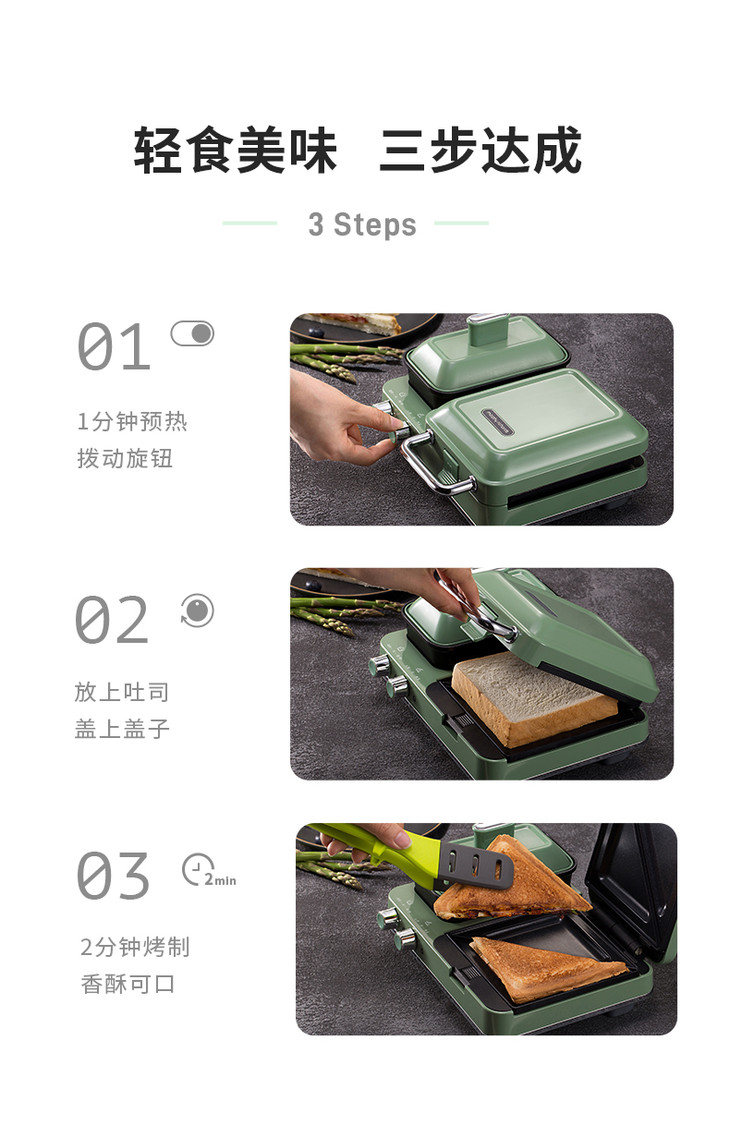 轻食美味　三步达成

3 Steps

01

1分钟预热
拨动旋钮

02

放上吐司
盖上盖子

03

2min

2分钟烤制
香酥可口