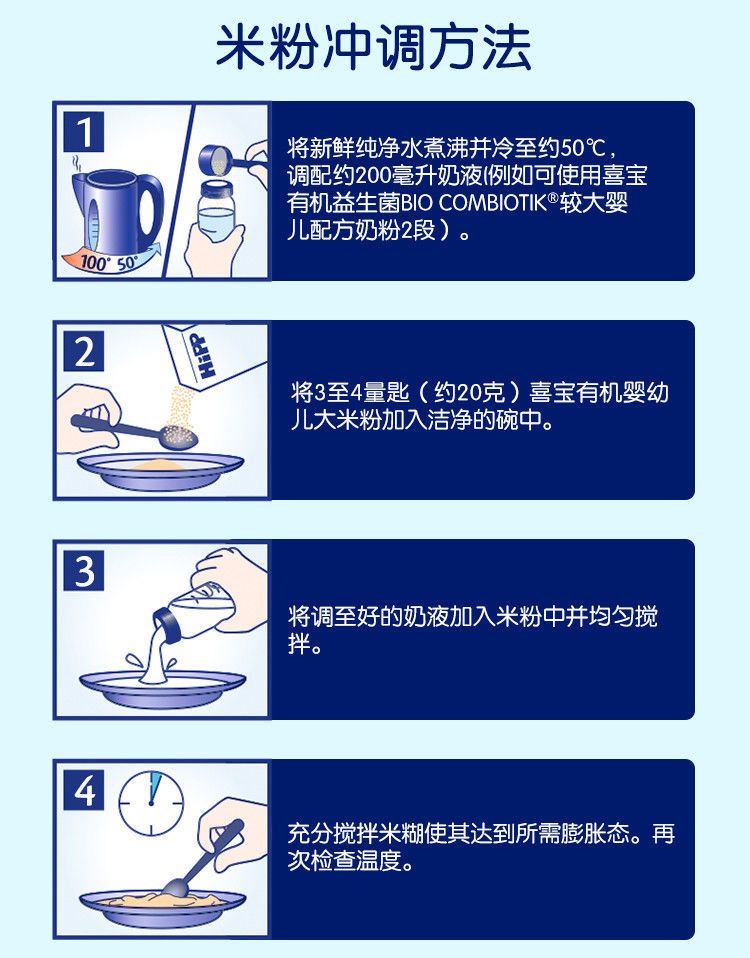 米粉冲调方法

1

100° 50°

将新鲜纯净水煮沸并冷至约50℃，调配约200毫升奶液(例如可使用喜宝有机益生菌BIO COMBIOTIK®较大婴儿配方奶粉2段）。

2

HiPP

将3至4量匙（约20克）喜宝有机婴幼儿大米粉加入洁净的碗中。

3

将调至好的奶液加入米粉中并均匀搅拌。

4

充分搅拌米糊使其达到所需膨胀态。再次检查温度。