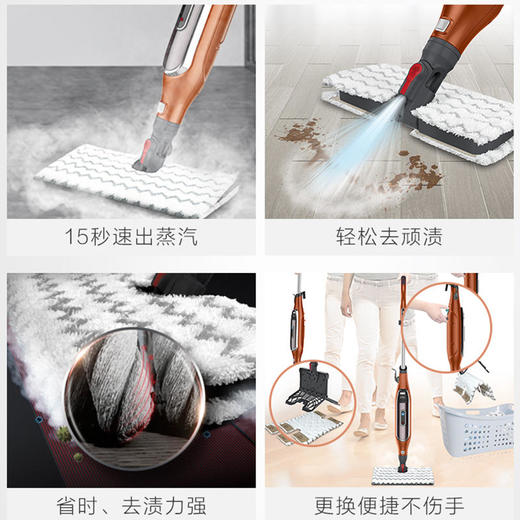 15秒速出蒸汽

轻松去顽渍

省时、去渍力强

更换便捷不伤手