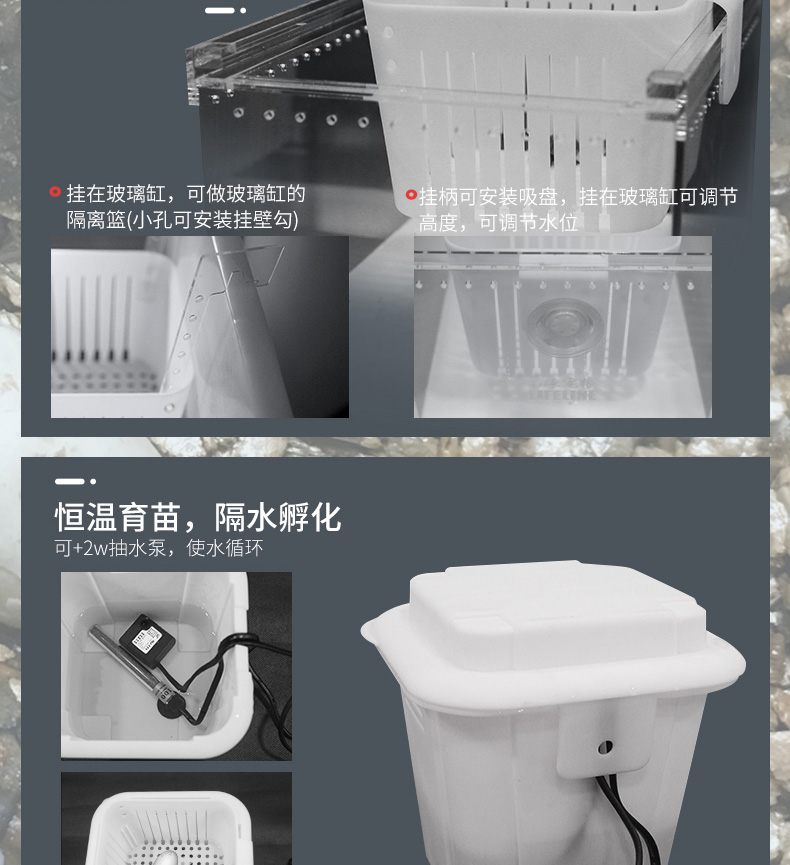 挂在玻璃缸，可做玻璃缸的隔离篮(小孔可安装挂壁勾)

挂柄可安装吸盘，挂在玻璃缸可调节高度，可调节水位

恒温育苗，隔水孵化
可+2w抽水泵，使水循环