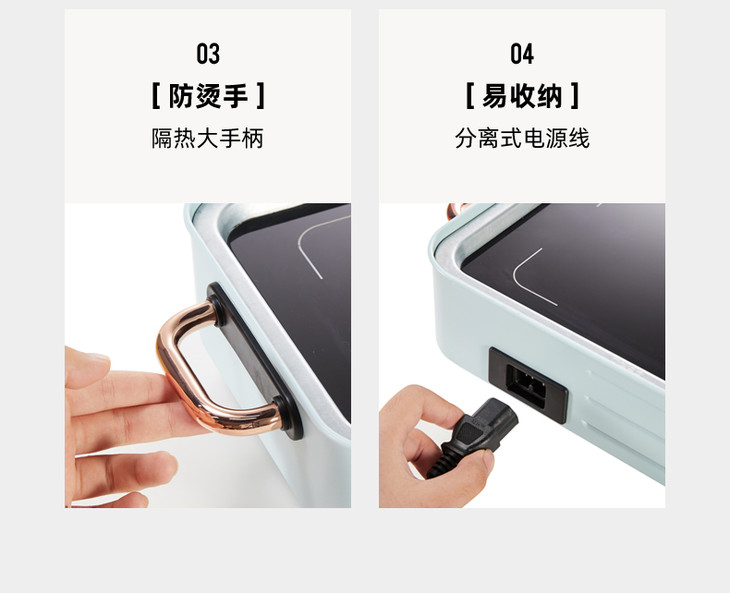 03
[ 防烫手 ]
隔热大手柄

04
[ 易收纳 ]
分离式电源线