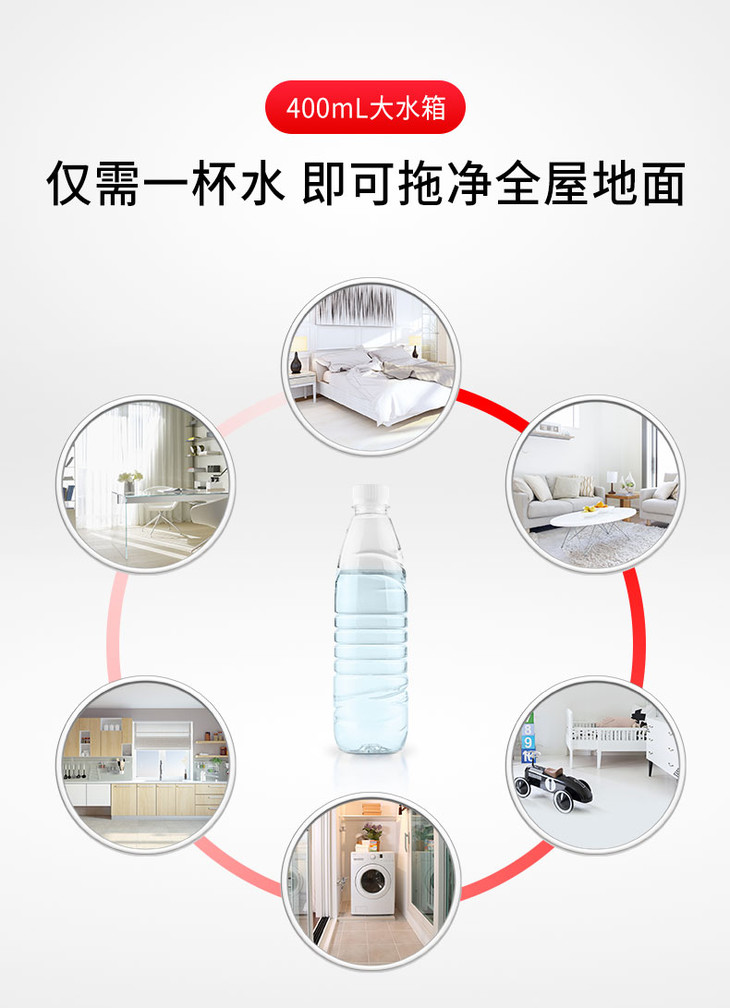 400mL大水箱

仅需一杯水 即可拖净全屋地面