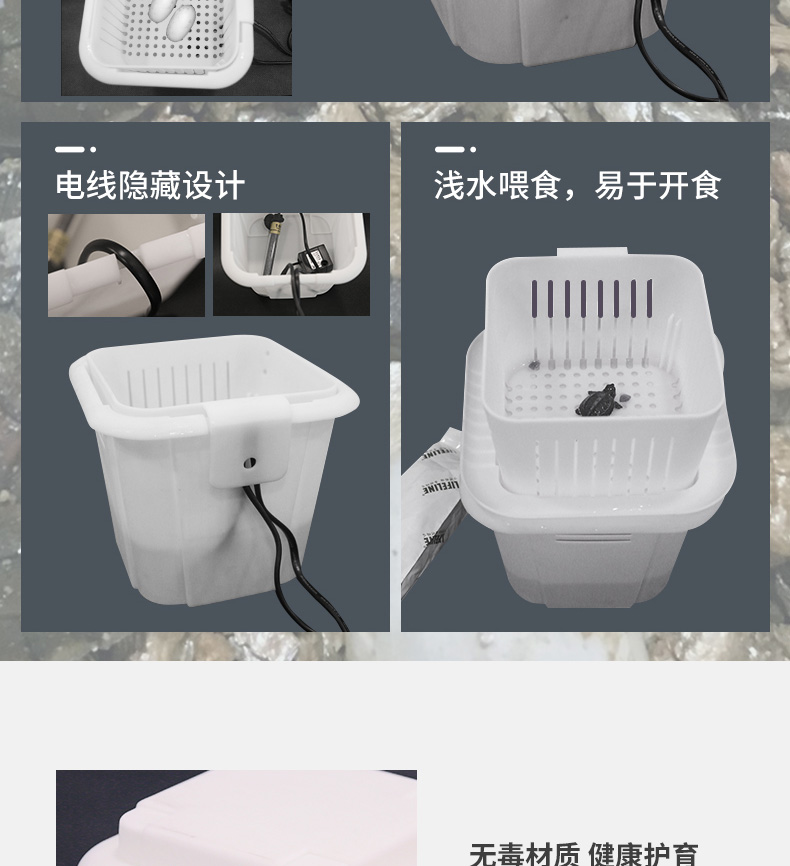 电线隐藏设计

浅水喂食，易于开食

LIFELINE

无毒材质 健康护育