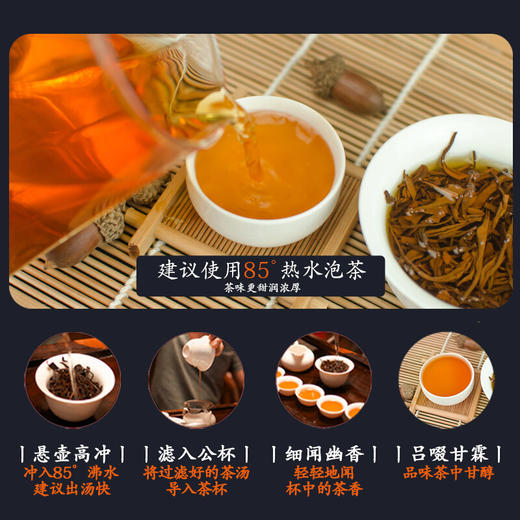 建议使用85°热水泡茶
茶味更甜润浓厚

| 悬壶高冲 |
冲入85°沸水
建议出汤快

| 滤入公杯 |
将过滤好的茶汤
导入茶杯

| 细闻幽香 |
轻轻地闻
杯中的茶香

| 吕啜甘霖 |
品味茶中甘醇