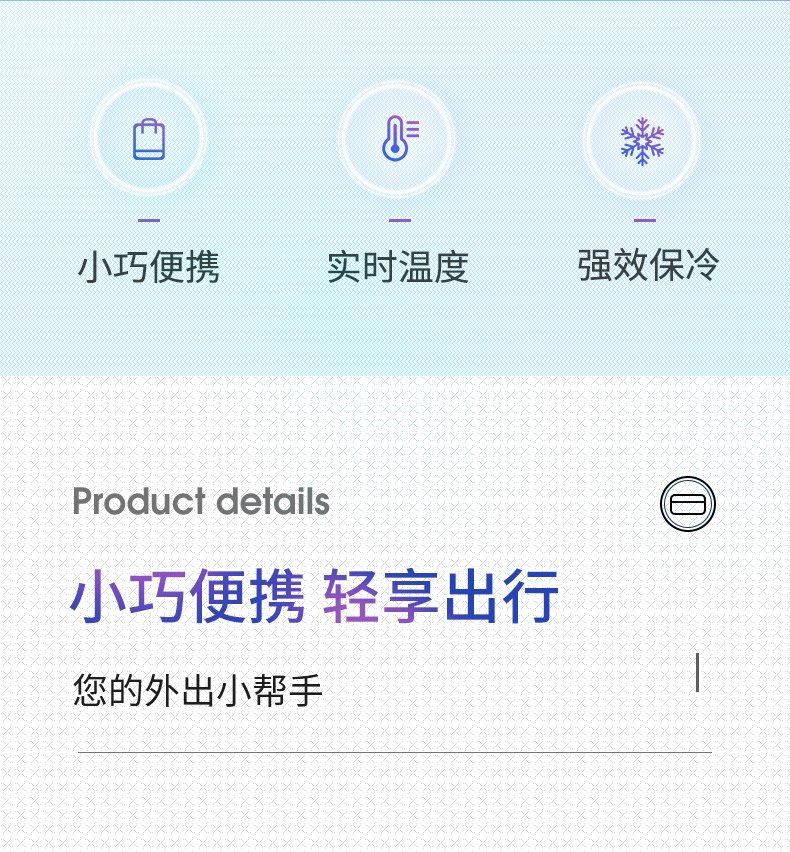 小巧便携 实时温度 强效保冷

Product details

小巧便携 轻享出行

您的外出小帮手