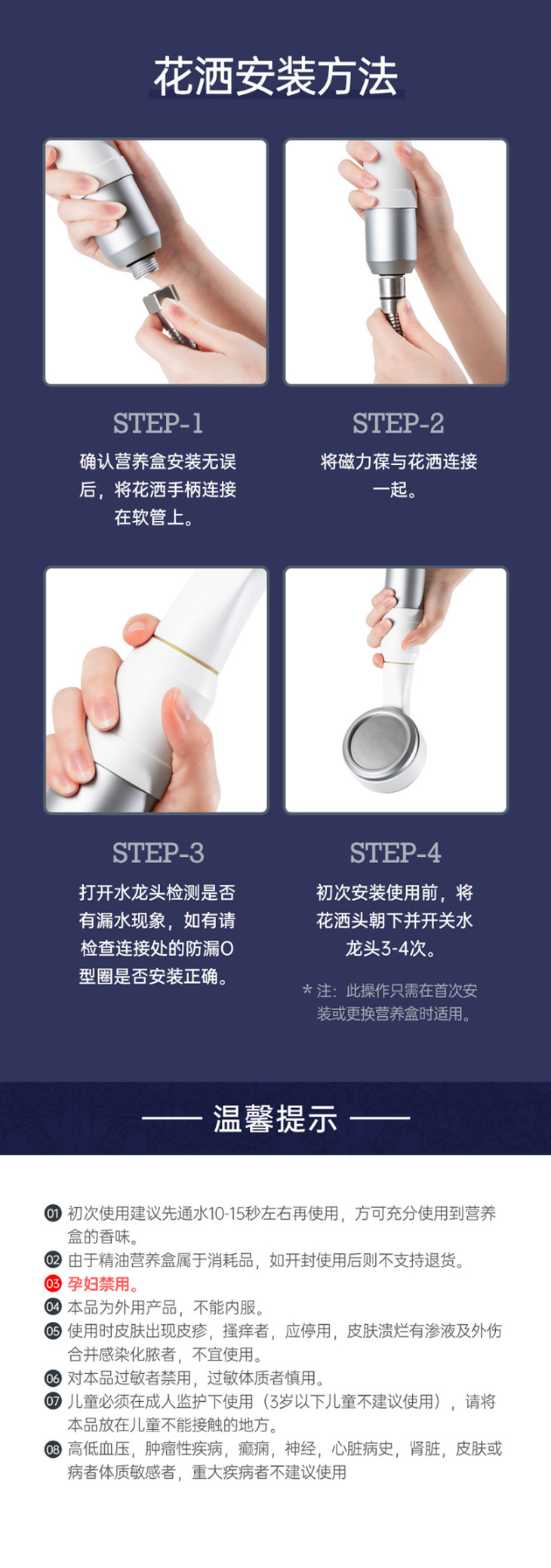 花洒安装方法

STEP-1
确认营养盒安装无误后，将花洒手柄连接在软管上。

STEP-2
将磁力葆与花洒连接一起。

STEP-3
打开水龙头检测是否有漏水现象，如有请检查连接处的防漏O型圈是否安装正确。

STEP-4
初次安装使用前，将花洒头朝下并开关水龙头3-4次。

* 注：此操作只需在首次安装或更换营养盒时适用。

—— 温馨提示 ——

01 初次使用建议先通水10-15秒左右再使用，方可充分使用到营养盒的香味。
02 由于精油营养盒属于消耗品，如开封使用后则不支持退货。
03 孕妇禁用。
04 本品为外用产品，不能内服。
05 使用时皮肤出现皮疹，搔痒者，应停用，皮肤溃烂有渗液及外伤合并感染化脓者，不宜使用。
06 对本品过敏者禁用，过敏体质者慎用。
07 儿童必须在成人监护下使用（3岁以下儿童不建议使用），请将本品放在儿童不能接触的地方。
08 高低血压，肿瘤性疾病，癫痫，神经，心脏病史，肾脏，皮肤或病者体质敏感者，重大疾病者不建议使用