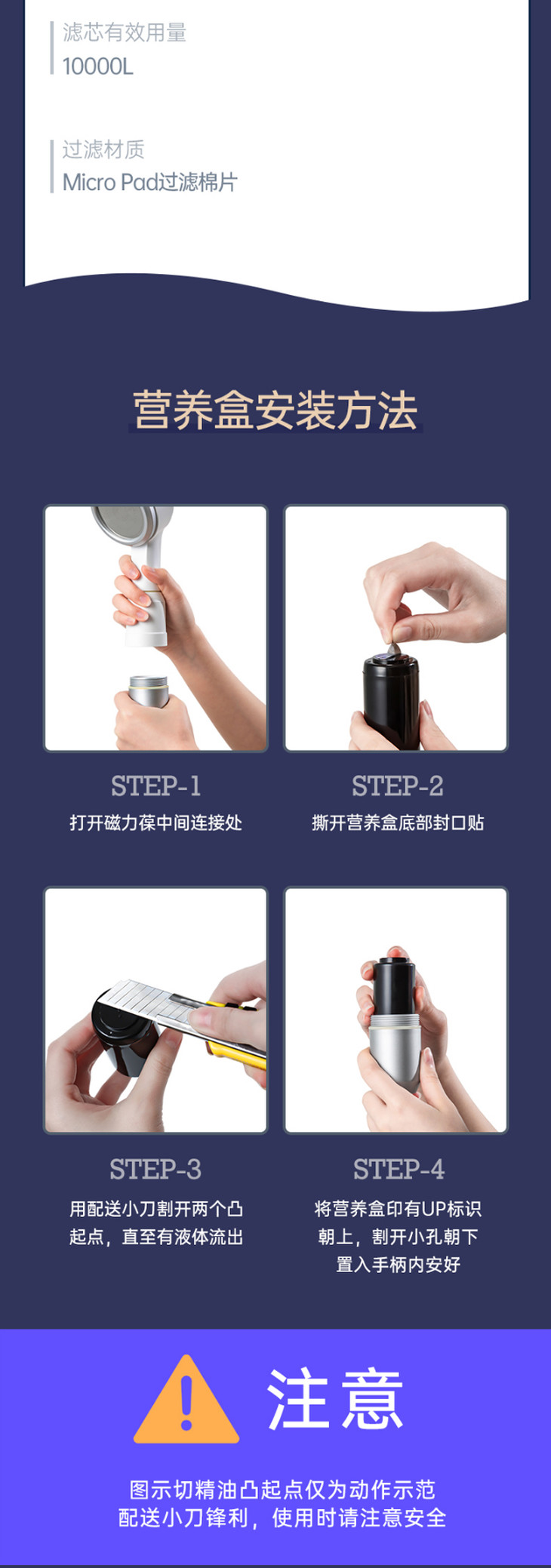 滤芯有效用量
10000L

过滤材质
Micro Pad过滤棉片

营养盒安装方法

STEP-1
打开磁力葆中间连接处

STEP-2
撕开营养盒底部封口贴

STEP-3
用配送小刀割开两个凸起点，直至有液体流出

STEP-4
将营养盒印有UP标识朝上，割开小孔朝下置入手柄内安好

注意

图示切精油凸起点仅为动作示范
配送小刀锋利，使用时请注意安全