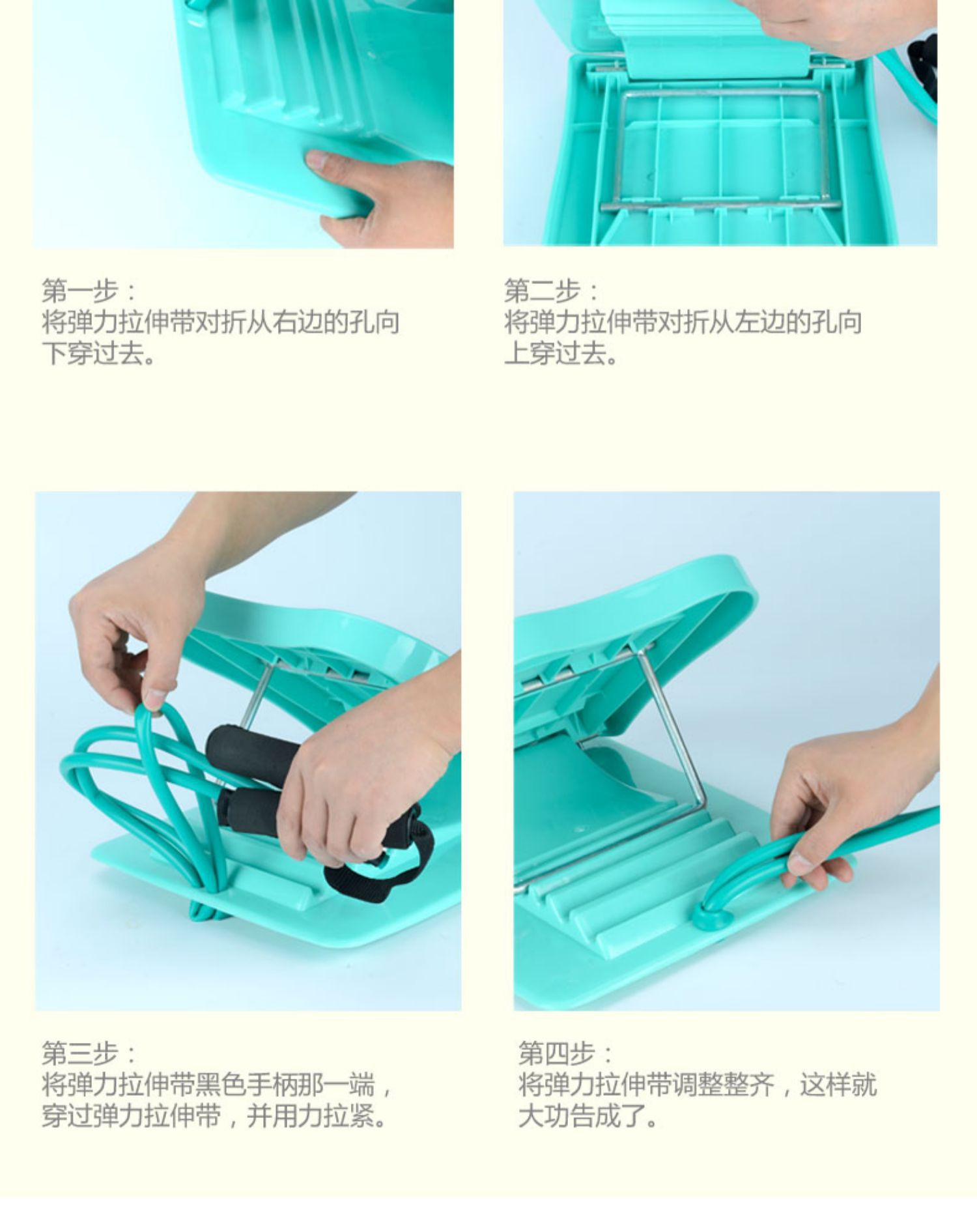 第一步：
将弹力拉伸带对折从右边的孔向下穿过去。

第二步：
将弹力拉伸带对折从左边的孔向上穿过去。

第三步：
将弹力拉伸带黑色手柄那一端，穿过弹力拉伸带，并用力拉紧。

第四步：
将弹力拉伸带调整整齐，这样就大功告成了。