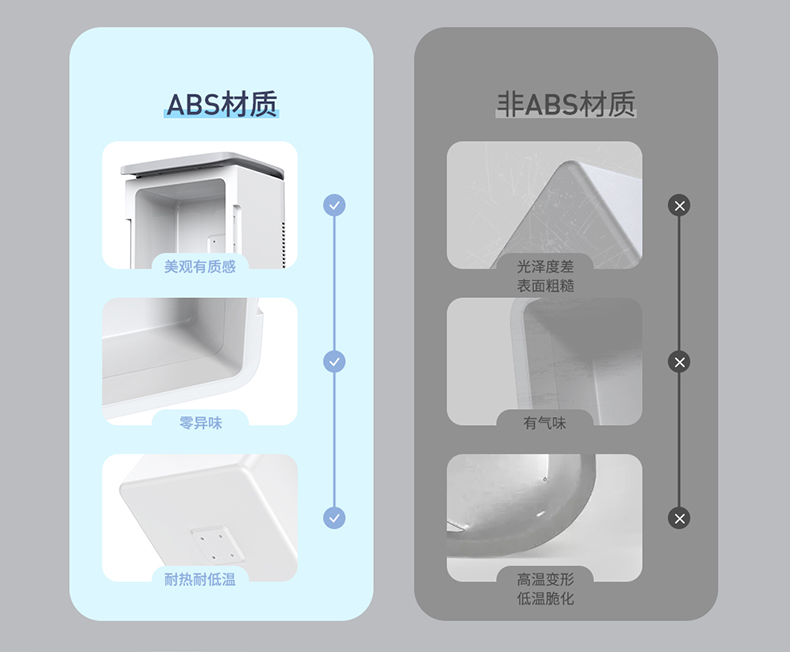 ABS材质

美观有质感

零异味

耐热耐低温

非ABS材质

光泽度差
表面粗糙

有气味

高温变形
低温脆化