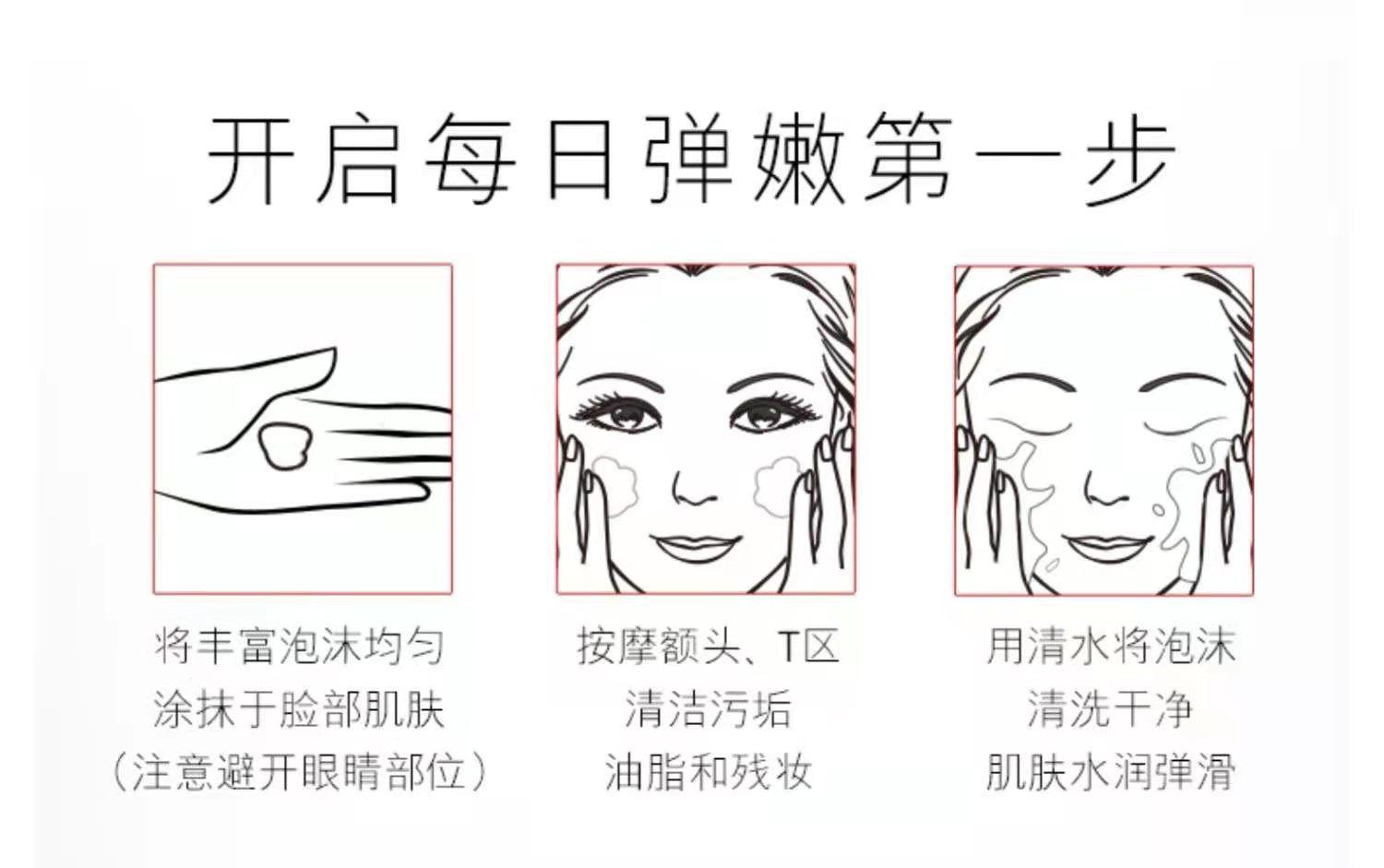 开启每日弹嫩第一步

将丰富泡沫均匀
涂抹于脸部肌肤
（注意避开眼睛部位）

按摩额头、T区
清洁污垢
油脂和残妆

用清水将泡沫
清洗干净
肌肤水润弹滑