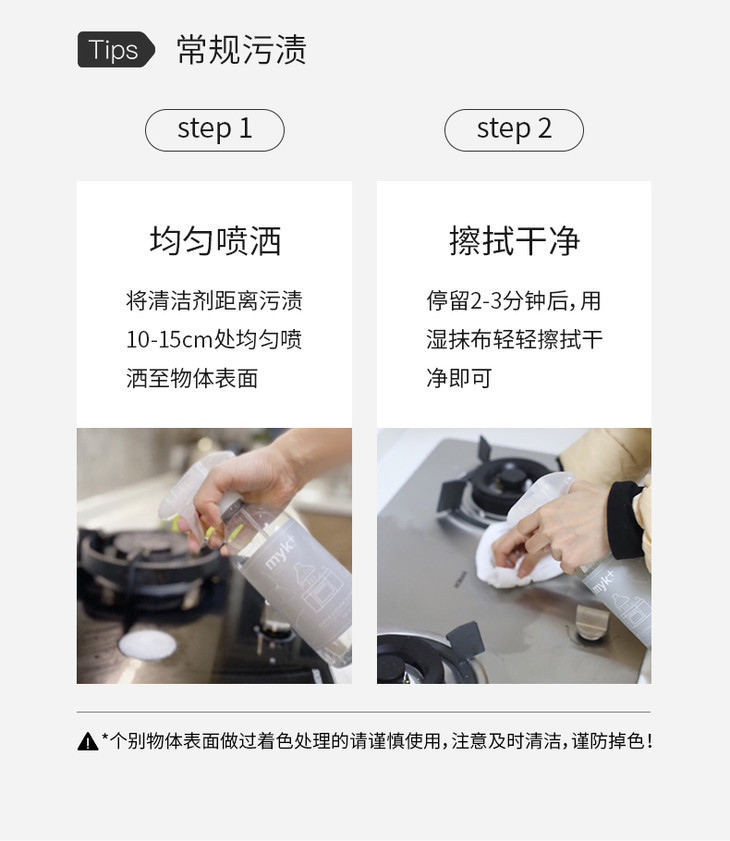 Tips 常规污渍

step 1

均匀喷洒

将清洁剂距离污渍10-15cm处均匀喷洒至物体表面

myk+

step 2

擦拭干净

停留2-3分钟后，用湿抹布轻轻擦拭干净即可

myk+

*个别物体表面做过着色处理的请谨慎使用，注意及时清洁，谨防掉色！